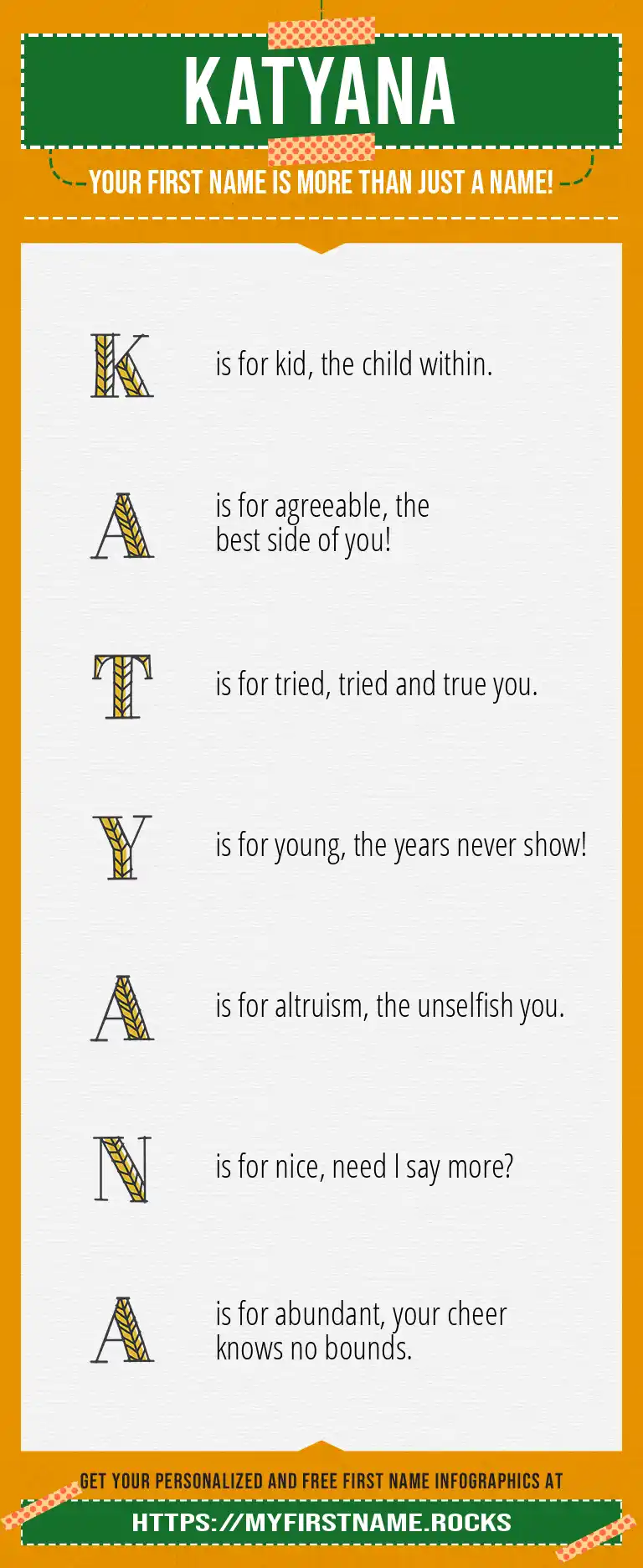 KATYANA

YOUR FIRST NAME IS MORE THAN JUST A NAME!

K is for kid, the child within.

A is for agreeable, the best side of you!

T is for tried, tried and true you.

Y is for young, the years never show!

A is for altruism, the unselfish you.

N is for nice, need I say more?

A is for abundant, your cheer knows no bounds.

GET YOUR PERSONALIZED AND FREE FIRST NAME INFOGRAPHICS AT

HTTPS://MYFIRSTNAME.ROCKS