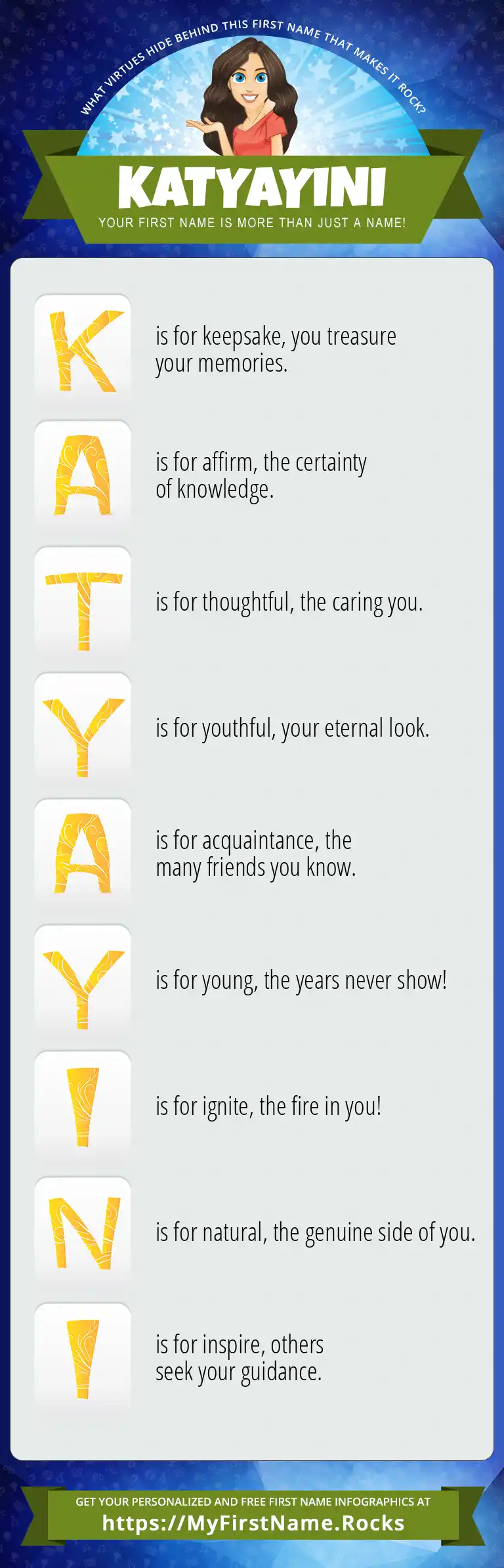 WHAT VIRTUES HIDE BEHIND THIS FIRST NAME THAT MAKES IT ROCK?

KATYAYINI

YOUR FIRST NAME IS MORE THAN JUST A NAME!

K is for keepsake, you treasure your memories.

A is for affirm, the certainty of knowledge.

T is for thoughtful, the caring you.

Y is for youthful, your eternal look.

A is for acquaintance, the many friends you know.

Y is for young, the years never show!

I is for ignite, the fire in you!

N is for natural, the genuine side of you.

I is for inspire, others seek your guidance.

GET YOUR PERSONALIZED AND FREE FIRST NAME INFOGRAPHICS AT

https://MyFirstName.Rocks