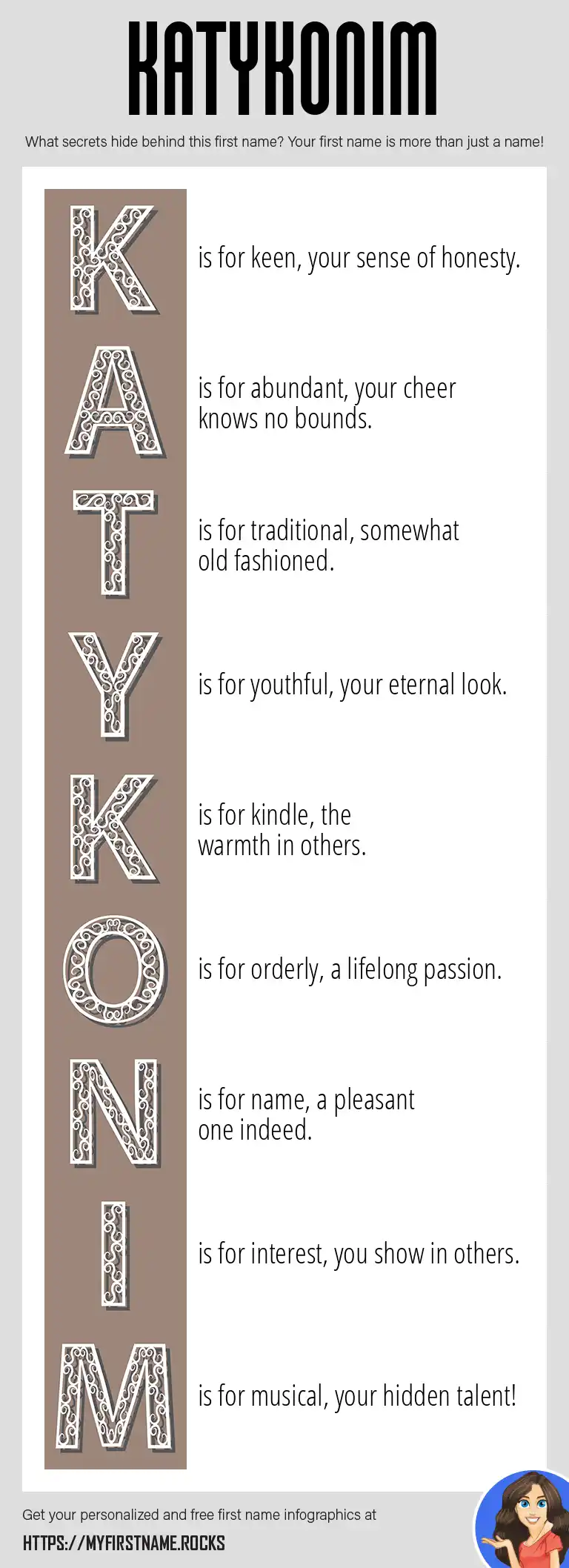 KATYKONIM

What secrets hide behind this first name? Your first name is more than just a name!

K is for keen, your sense of honesty.

A is for abundant, your cheer knows no bounds.

T is for traditional, somewhat old fashioned.

Y is for youthful, your eternal look.

K is for kindle, the warmth in others.

O is for orderly, a lifelong passion.

N is for name, a pleasant one indeed.

I is for interest, you show in others.

M is for musical, your hidden talent!

Get your personalized and free first name infographics at

HTTPS://MYFIRSTNAME.ROCKS