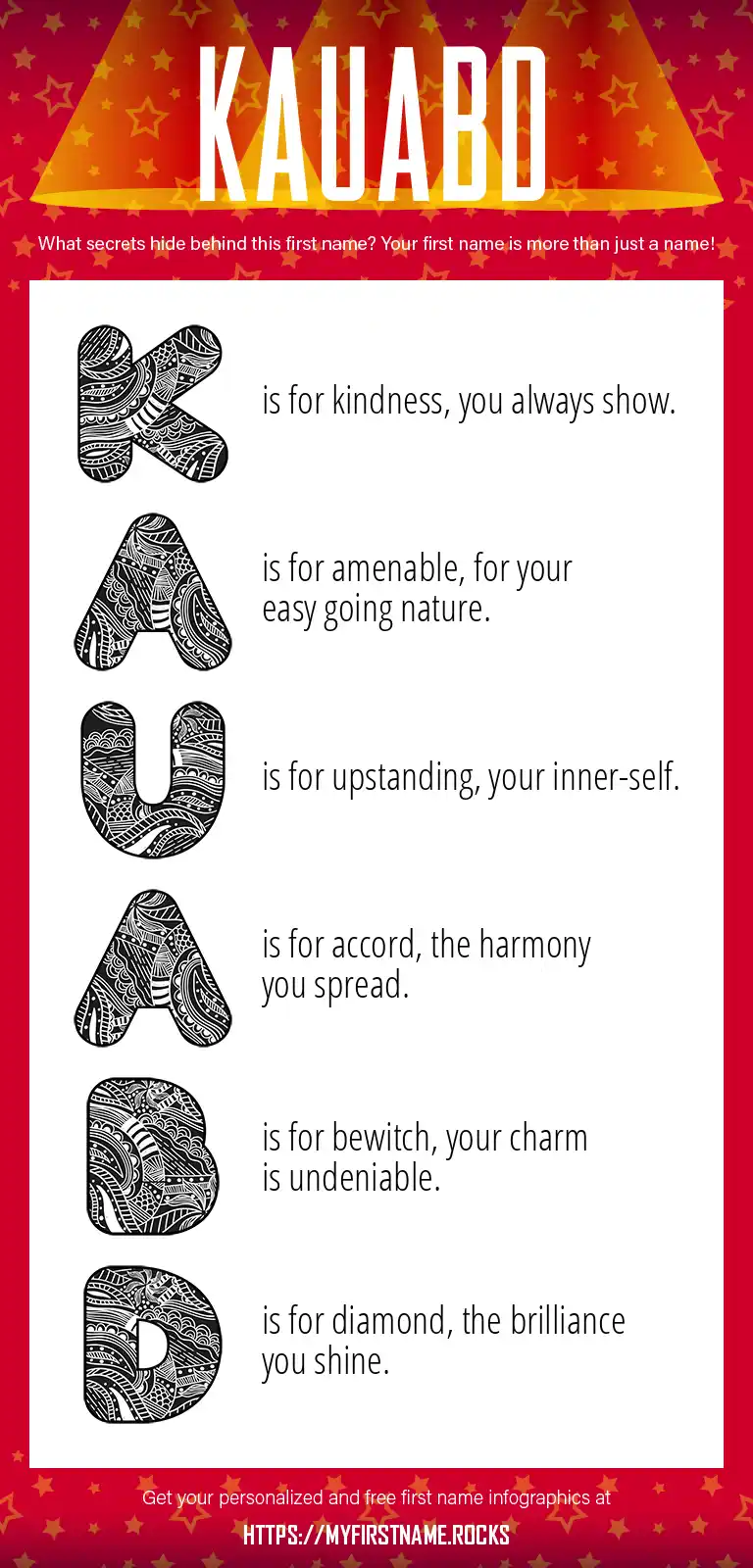 KAUABD

What secrets hide behind this first name? Your first name is more than just a name!

K is for kindness, you always show.

A is for amenable, for your easy going nature.

U is for upstanding, your inner-self.

A is for accord, the harmony you spread.

B is for bewitch, your charm is undeniable.

D is for diamond, the brilliance you shine.

Get your personalized and free first name infographics at

HTTPS://MYFIRSTNAME.ROCKS