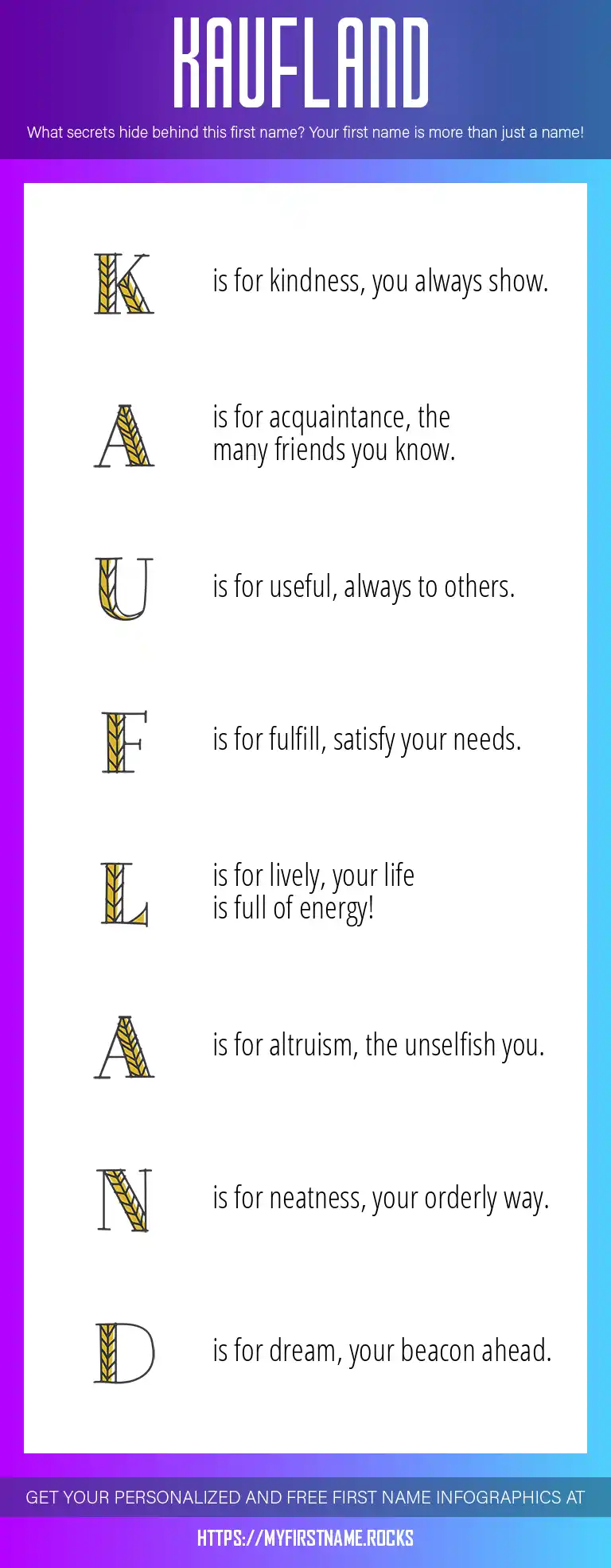 KAUFLAND

What secrets hide behind this first name? Your first name is more than just a name!

K is for kindness, you always show.

A is for acquaintance, the many friends you know.

U is for useful, always to others.

F is for fulfill, satisfy your needs.

L is for lively, your life is full of energy!

A is for altruism, the unselfish you.

N is for neatness, your orderly way.

D is for dream, your beacon ahead.

GET YOUR PERSONALIZED AND FREE FIRST NAME INFOGRAPHICS AT

HTTPS://MYFIRSTNAME.ROCKS