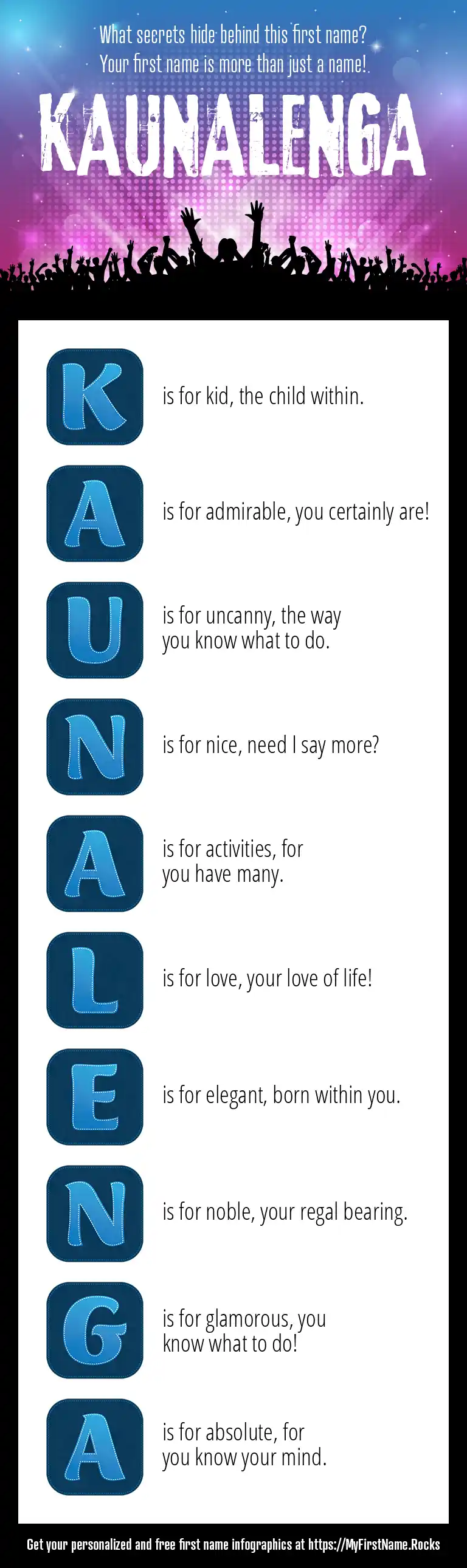 What secrets hide behind this first name?
Your first name is more than just a name!

KAUNALENGA

K is for kid, the child within.

A is for admirable, you certainly are!

U is for uncanny, the way you know what to do.

N is for nice, need I say more?

A is for activities, for you have many.

L is for love, your love of life!

E is for elegant, born within you.

N is for noble, your regal bearing.

G is for glamorous, you know what to do!

A is for absolute, for you know your mind.

Get your personalized and free first name infographics at https://MyFirstName.Rocks