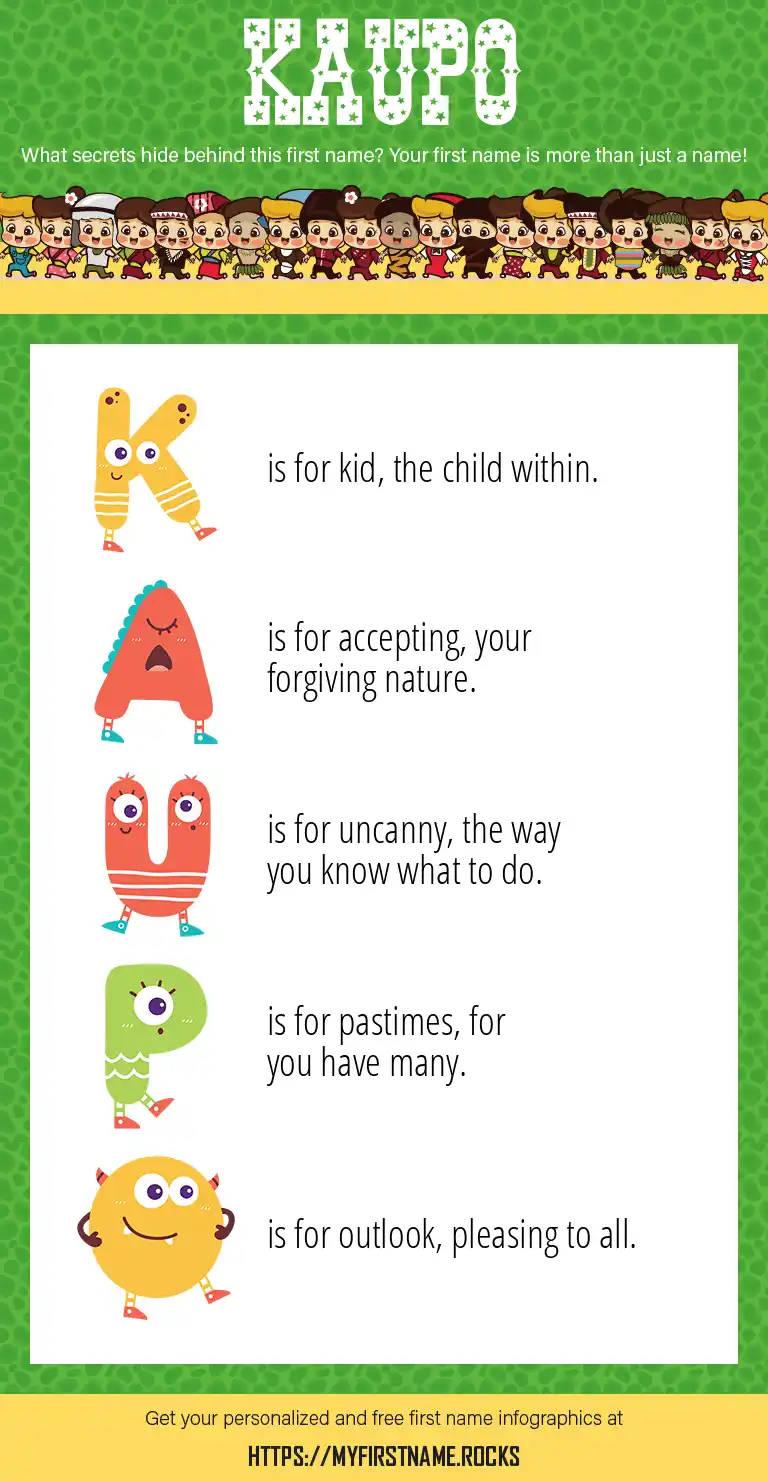 KAUPO

What secrets hide behind this first name? Your first name is more than just a name!

K is for kid, the child within.

A is for accepting, your forgiving nature.

U is for uncanny, the way you know what to do.

P is for pastimes, for you have many.

O is for outlook, pleasing to all.

Get your personalized and free first name infographics at

HTTPS://MYFIRSTNAME.ROCKS