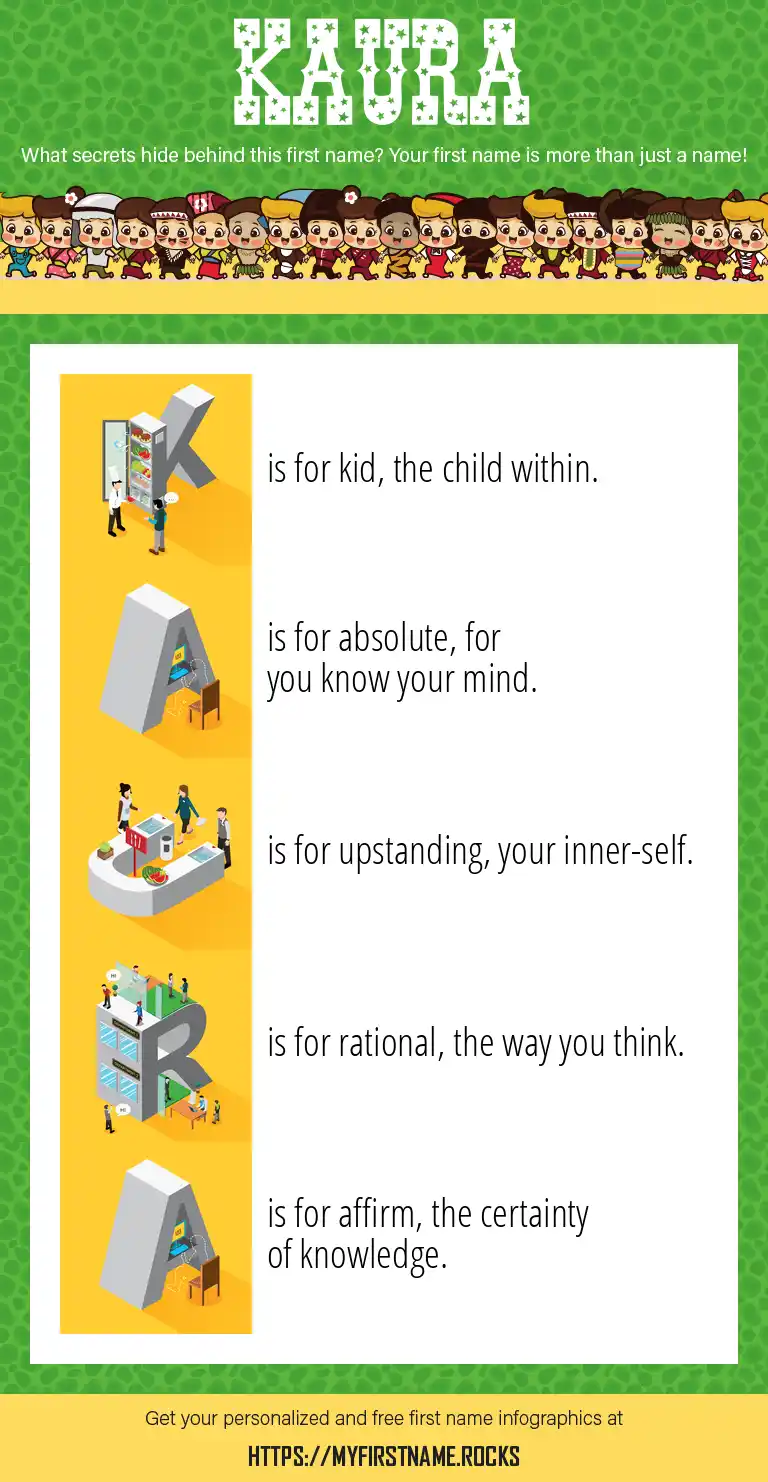 KAURA

What secrets hide behind this first name? Your first name is more than just a name!

K is for kid, the child within.

A is for absolute, for you know your mind.

U is for upstanding, your inner-self.

R is for rational, the way you think.

A is for affirm, the certainty of knowledge.

Get your personalized and free first name infographics at

HTTPS://MYFIRSTNAME.ROCKS