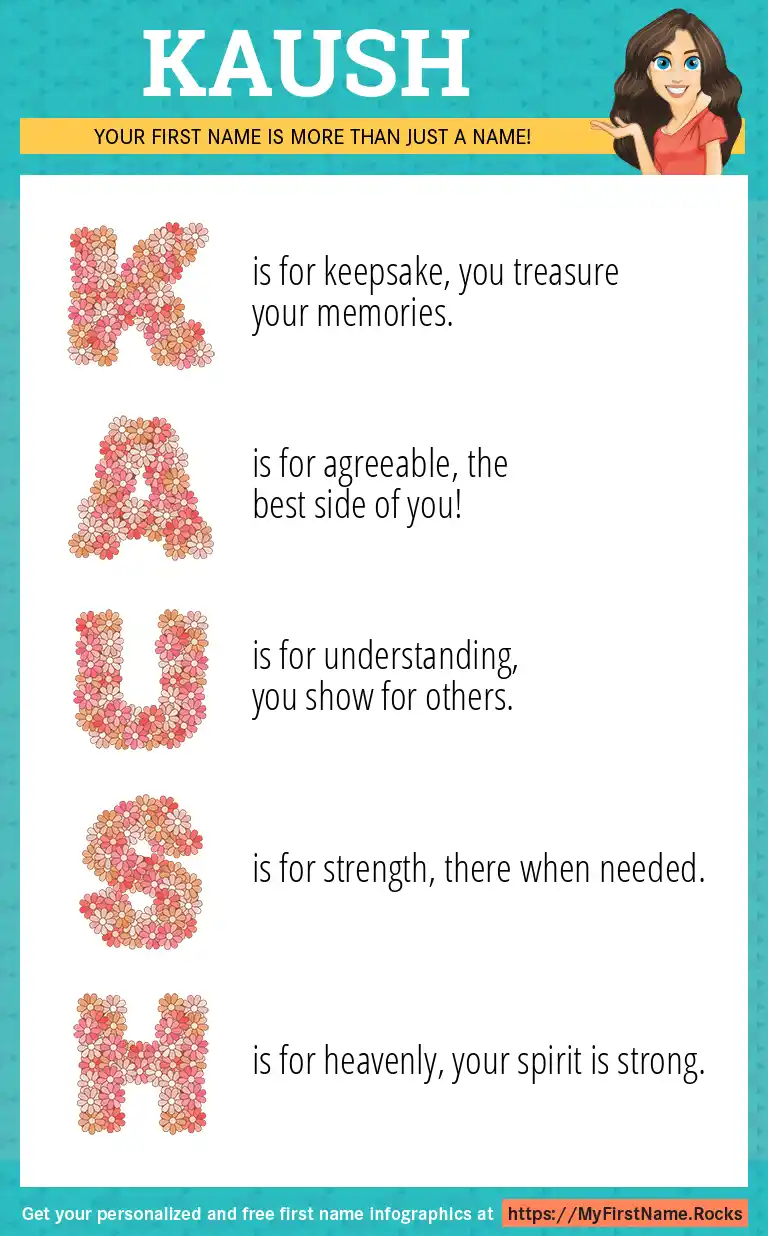 KAUSH

YOUR FIRST NAME IS MORE THAN JUST A NAME!

K is for keepsake, you treasure your memories.

A is for agreeable, the best side of you!

U is for understanding, you show for others.

S is for strength, there when needed.

H is for heavenly, your spirit is strong.

Get your personalized and free first name infographics at https://MyFirstName.Rocks