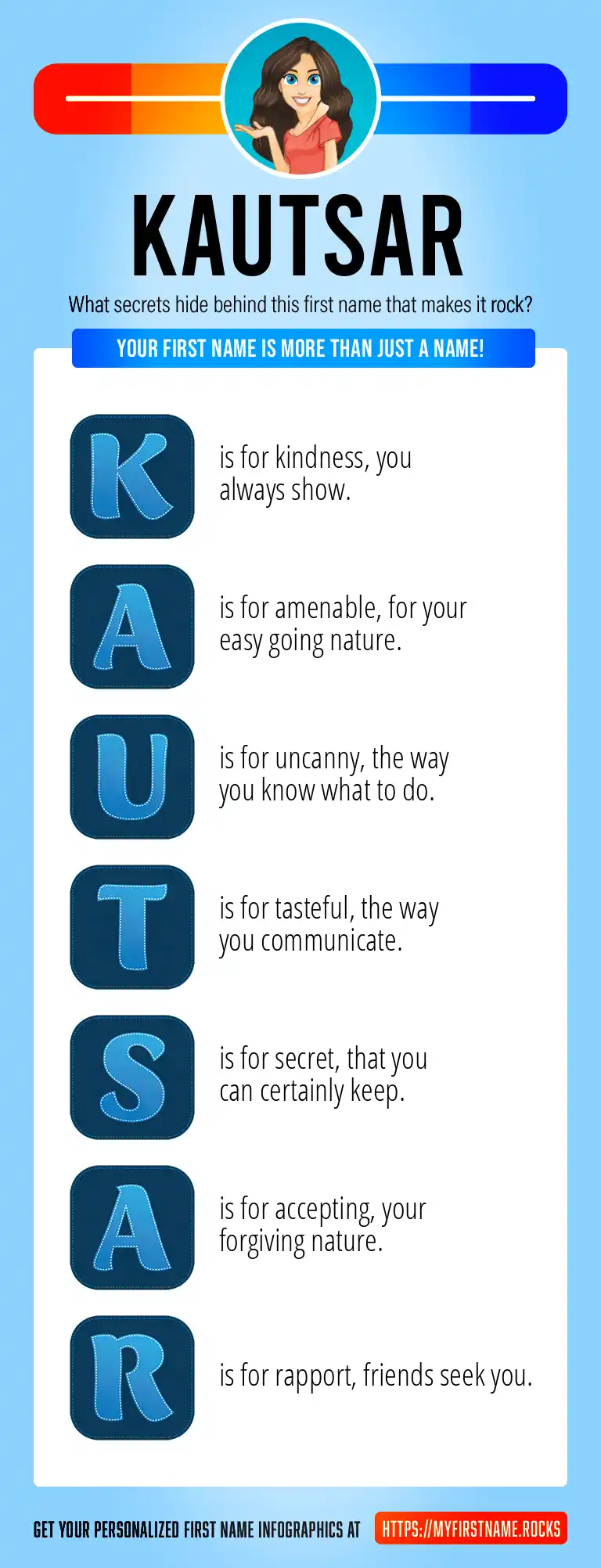 KAUTSAR

What secrets hide behind this first name that makes it rock?

YOUR FIRST NAME IS MORE THAN JUST A NAME!

K is for kindness, you always show.

A is for amenable, for your easy going nature.

U is for uncanny, the way you know what to do.

T is for tasteful, the way you communicate.

S is for secret, that you can certainly keep.

A is for accepting, your forgiving nature.

R is for rapport, friends seek you.

GET YOUR PERSONALIZED FIRST NAME INFOGRAPHICS AT HTTPS://MYFIRSTNAME.ROCKS