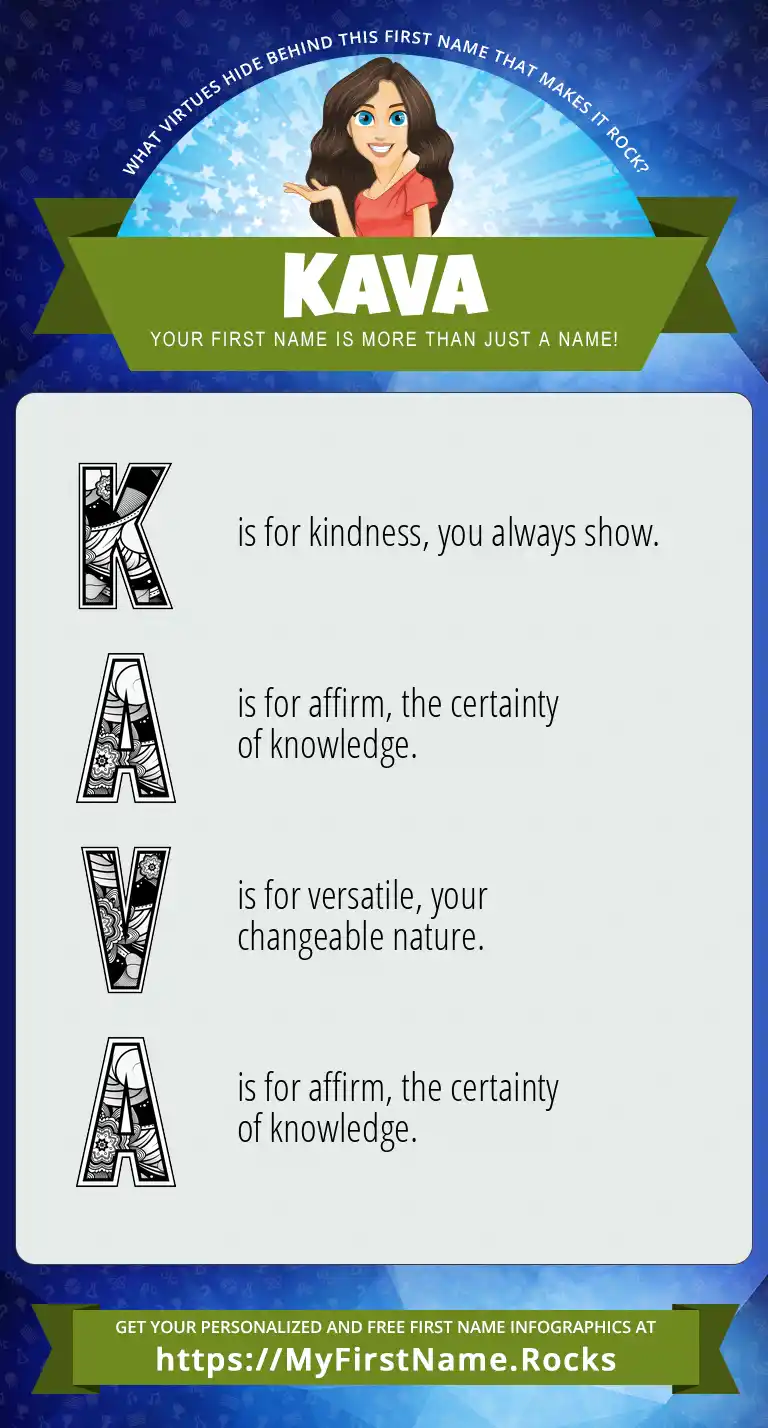 WHAT VIRTUES HIDE BEHIND THIS FIRST NAME THAT MAKES IT ROCK?

KAVA

YOUR FIRST NAME IS MORE THAN JUST A NAME!

K is for kindness, you always show.

A is for affirm, the certainty of knowledge.

V is for versatile, your changeable nature.

A is for affirm, the certainty of knowledge.

GET YOUR PERSONALIZED AND FREE FIRST NAME INFOGRAPHICS AT

https://MyFirstName.Rocks