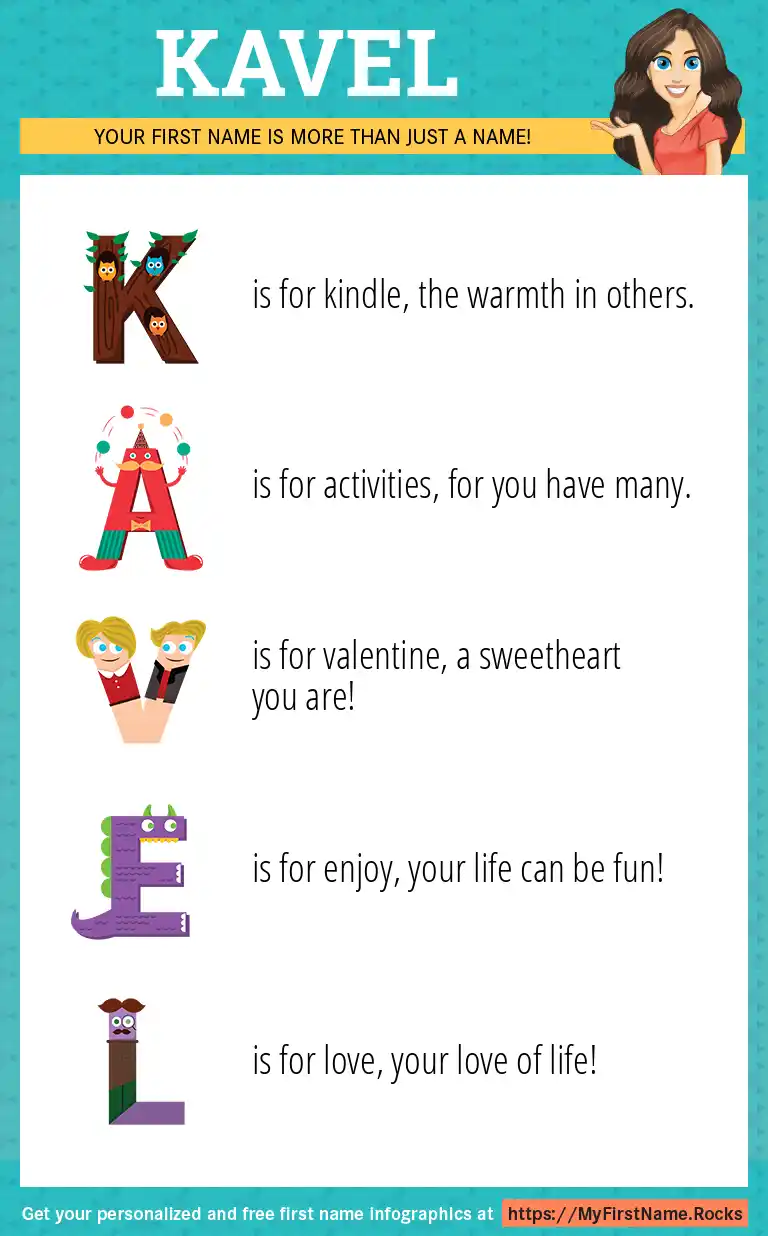 KAVEL

YOUR FIRST NAME IS MORE THAN JUST A NAME!

K is for kindle, the warmth in others.

A is for activities, for you have many.

V is for valentine, a sweetheart you are!

E is for enjoy, your life can be fun!

L is for love, your love of life!

Get your personalized and free first name infographics at https://MyFirstName.Rocks