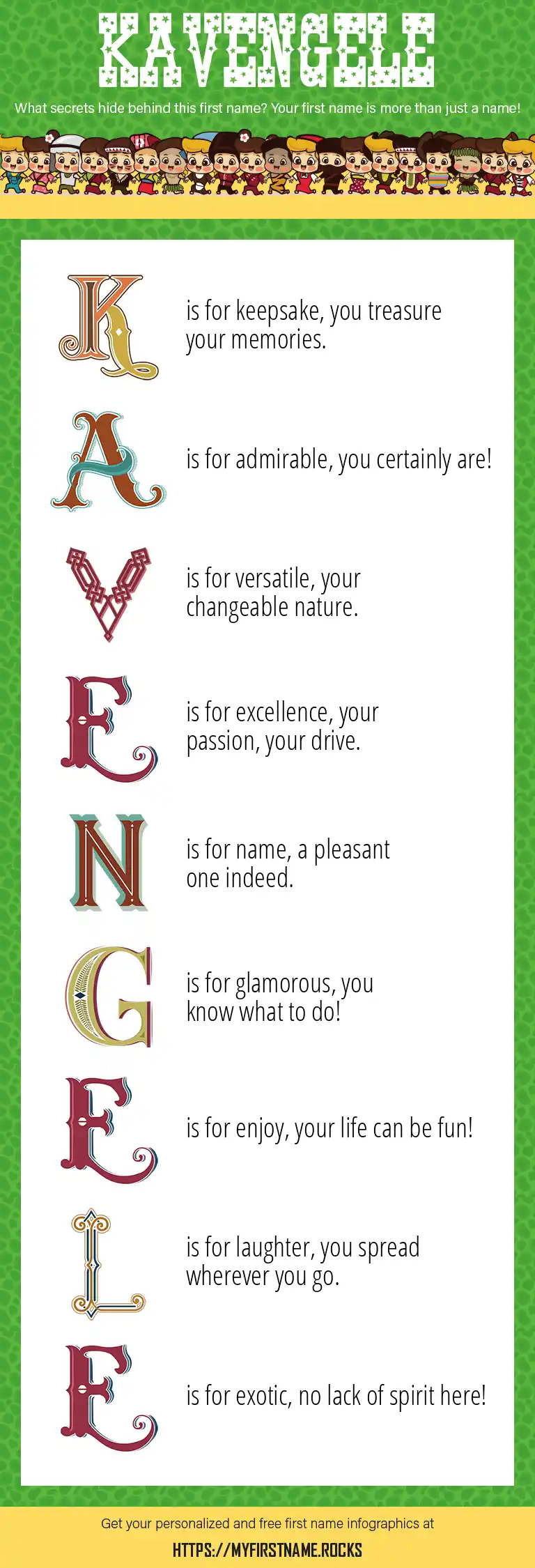 KAVENGELE

What secrets hide behind this first name? Your first name is more than just a name!

K is for keepsake, you treasure your memories.

A is for admirable, you certainly are!

V is for versatile, your changeable nature.

E is for excellence, your passion, your drive.

N is for name, a pleasant one indeed.

G is for glamorous, you know what to do!

E is for enjoy, your life can be fun!

L is for laughter, you spread wherever you go.

E is for exotic, no lack of spirit here!

Get your personalized and free first name infographics at

HTTPS://MYFIRSTNAME.ROCKS