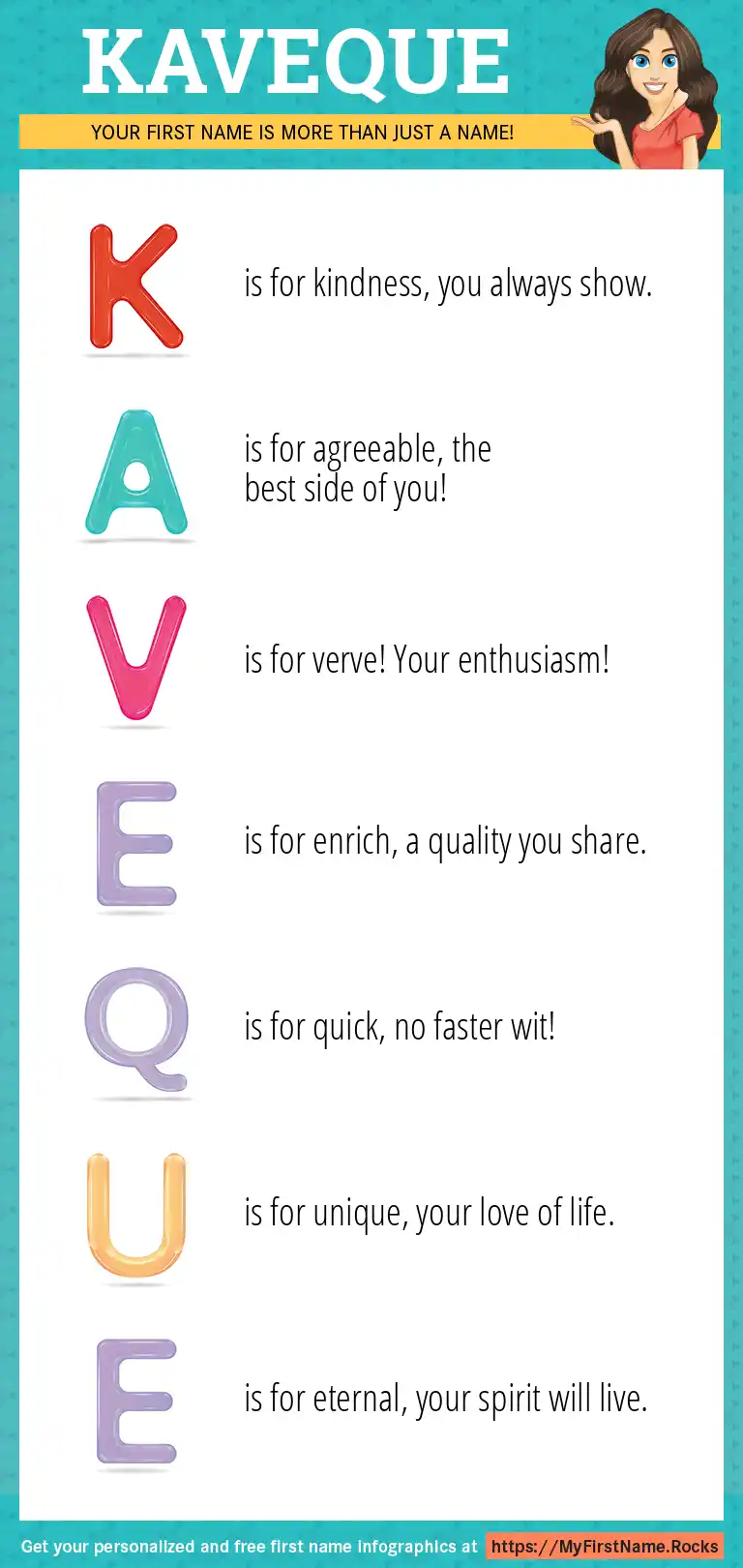 KAVEQUE

YOUR FIRST NAME IS MORE THAN JUST A NAME!

K is for kindness, you always show.

A is for agreeable, the best side of you!

V is for verve! Your enthusiasm!

E is for enrich, a quality you share.

Q is for quick, no faster wit!

U is for unique, your love of life.

E is for eternal, your spirit will live.

Get your personalized and free first name infographics at https://MyFirstName.Rocks