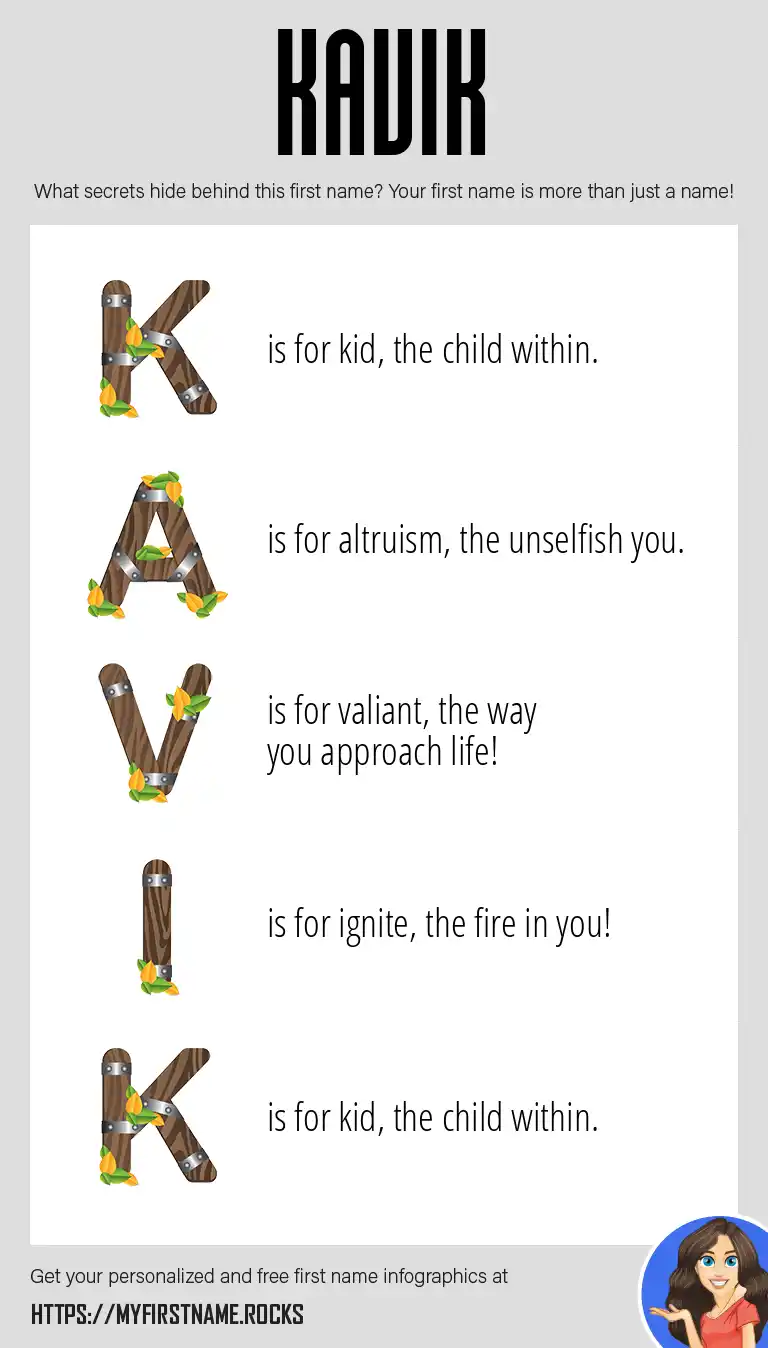 KAVIK

What secrets hide behind this first name? Your first name is more than just a name!

K is for kid, the child within.

A is for altruism, the unselfish you.

V is for valiant, the way you approach life!

I is for ignite, the fire in you!

K is for kid, the child within.

Get your personalized and free first name infographics at

HTTPS://MYFIRSTNAME.ROCKS