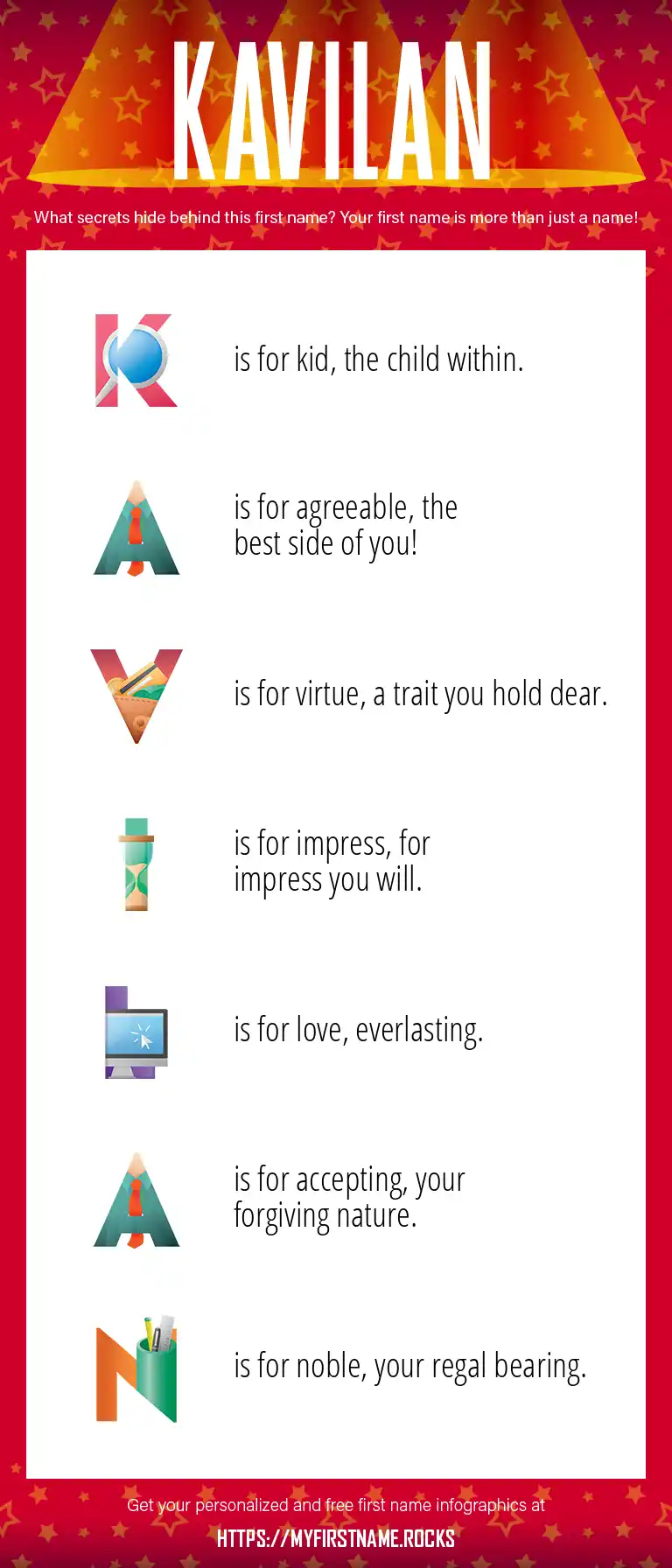 KAVILAN

What secrets hide behind this first name? Your first name is more than just a name!

K is for kid, the child within.

A is for agreeable, the best side of you!

V is for virtue, a trait you hold dear.

I is for impress, for impress you will.

L is for love, everlasting.

A is for accepting, your forgiving nature.

N is for noble, your regal bearing.

Get your personalized and free first name infographics at

HTTPS://MYFIRSTNAME.ROCKS