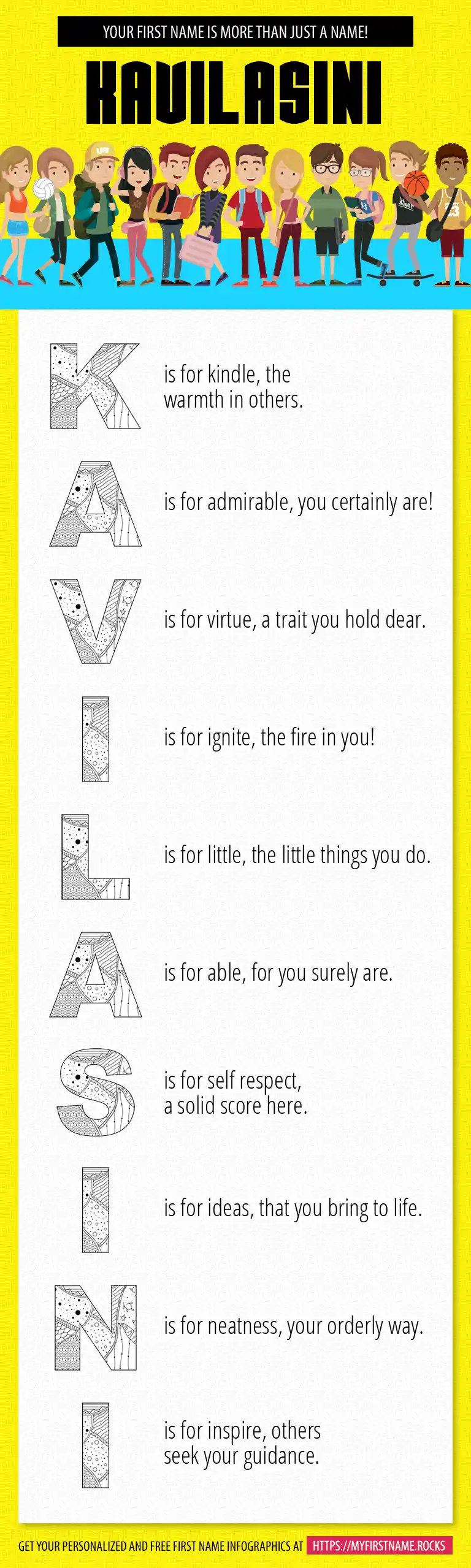 YOUR FIRST NAME IS MORE THAN JUST A NAME!

KAVILASINI

K is for kindle, the warmth in others.

A is for admirable, you certainly are!

V is for virtue, a trait you hold dear.

I is for ignite, the fire in you!

L is for little, the little things you do.

A is for able, for you surely are.

S is for self respect, a solid score here.

I is for ideas, that you bring to life.

N is for neatness, your orderly way.

I is for inspire, others seek your guidance.

GET YOUR PERSONALIZED AND FREE FIRST NAME INFOGRAPHICS AT HTTPS://MYFIRSTNAME.ROCKS