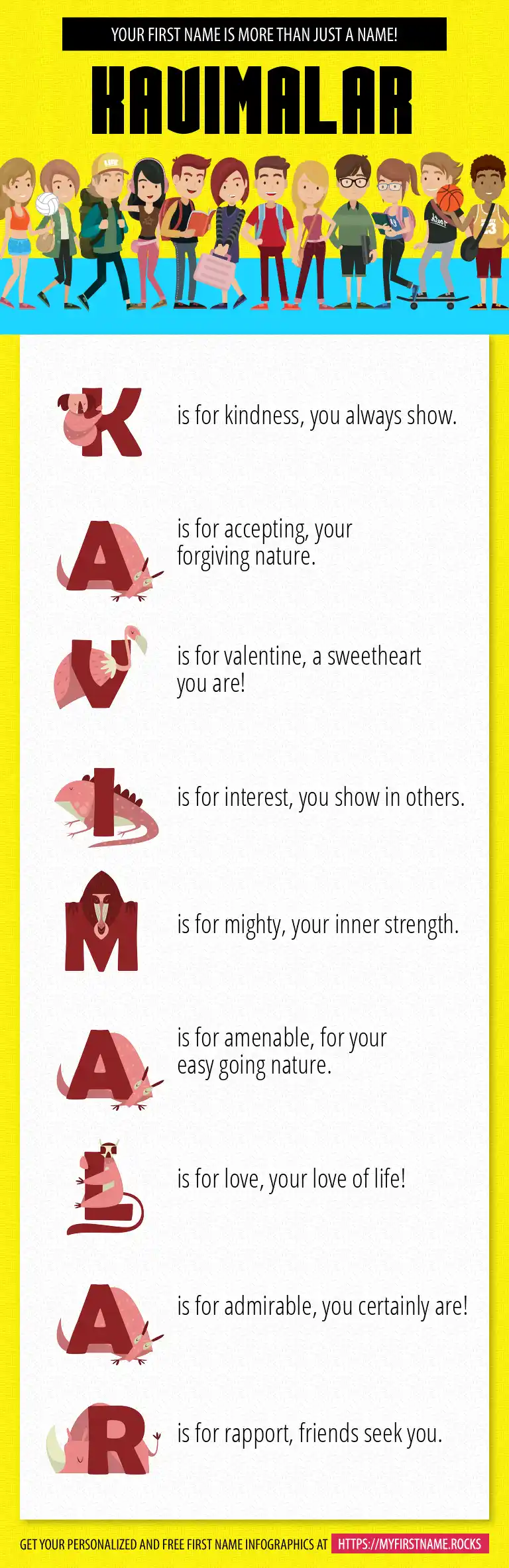 YOUR FIRST NAME IS MORE THAN JUST A NAME!

KAVIMALAR

K is for kindness, you always show.

A is for accepting, your forgiving nature.

V is for valentine, a sweetheart you are!

I is for interest, you show in others.

M is for mighty, your inner strength.

A is for amenable, for your easy going nature.

L is for love, your love of life!

A is for admirable, you certainly are!

R is for rapport, friends seek you.

GET YOUR PERSONALIZED AND FREE FIRST NAME INFOGRAPHICS AT HTTPS://MYFIRSTNAME.ROCKS