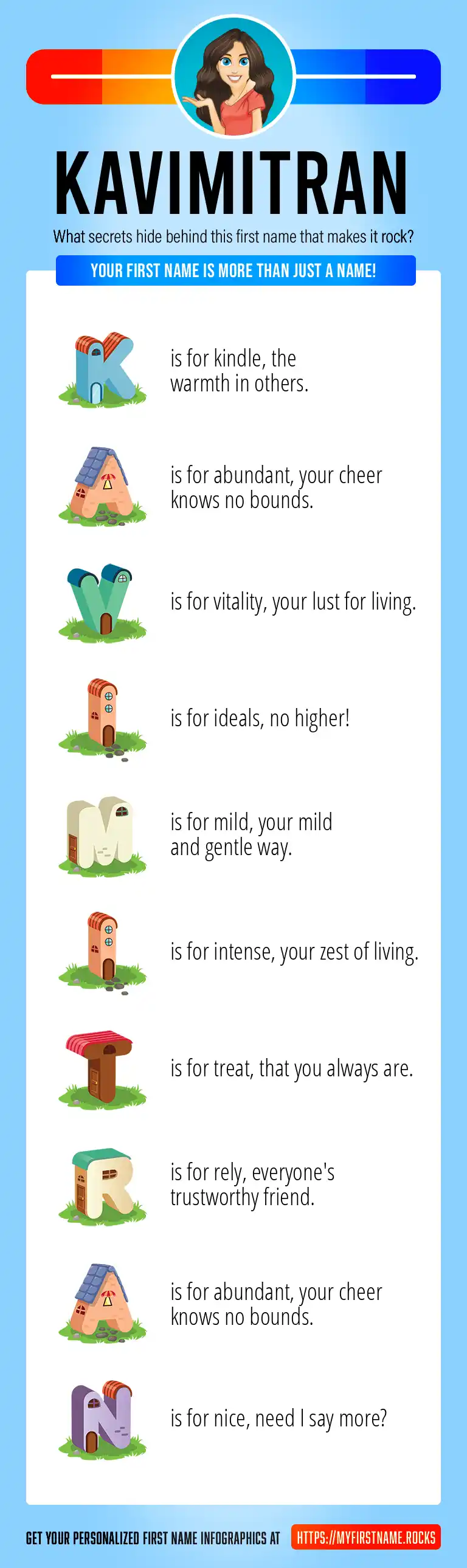 KAVIMITRAN

What secrets hide behind this first name that makes it rock?

YOUR FIRST NAME IS MORE THAN JUST A NAME!

K is for kindle, the warmth in others.

A is for abundant, your cheer knows no bounds.

V is for vitality, your lust for living.

I is for ideals, no higher!

M is for mild, your mild and gentle way.

I is for intense, your zest of living.

T is for treat, that you always are.

R is for rely, everyone's trustworthy friend.

A is for abundant, your cheer knows no bounds.

N is for nice, need I say more?

GET YOUR PERSONALIZED FIRST NAME INFOGRAPHICS AT HTTPS://MYFIRSTNAME.ROCKS