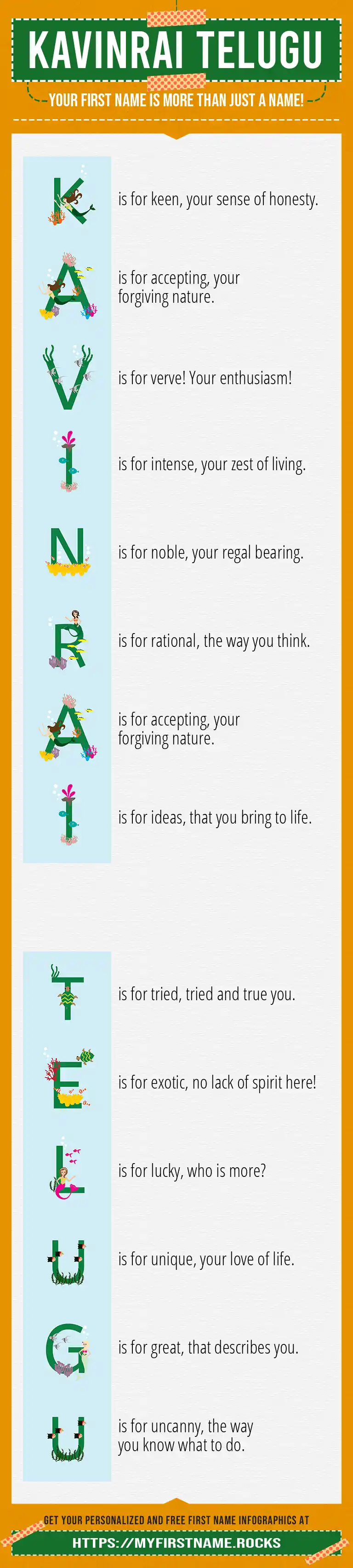 KAVINRAI TELUGU

YOUR FIRST NAME IS MORE THAN JUST A NAME!

K is for keen, your sense of honesty.

A is for accepting, your forgiving nature.

V is for verve! Your enthusiasm!

I is for intense, your zest of living.

N is for noble, your regal bearing.

R is for rational, the way you think.

A is for accepting, your forgiving nature.

I is for ideas, that you bring to life.

T is for tried, tried and true you.

E is for exotic, no lack of spirit here!

L is for lucky, who is more?

U is for unique, your love of life.

G is for great, that describes you.

U is for uncanny, the way you know what to do.

GET YOUR PERSONALIZED AND FREE FIRST NAME INFOGRAPHICS AT

HTTPS://MYFIRSTNAME.ROCKS