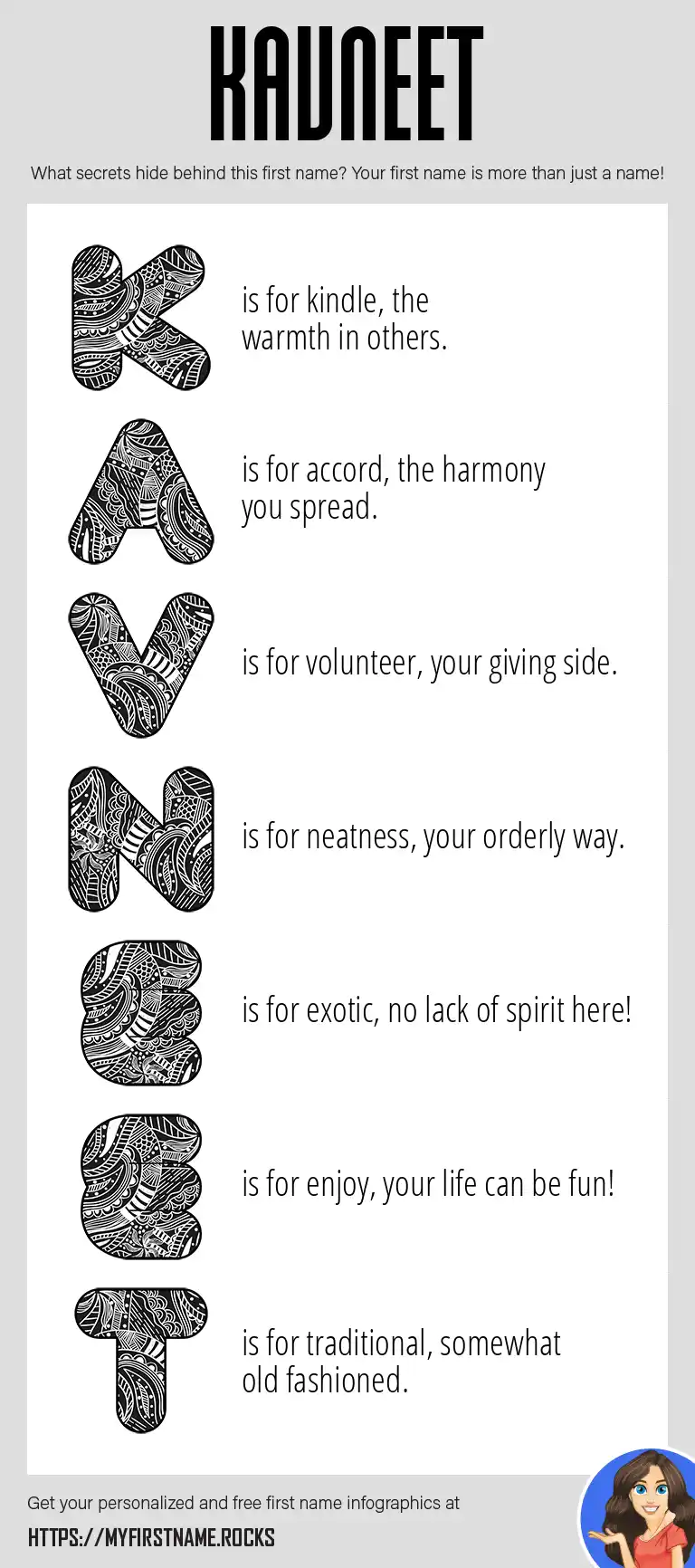 KAVNEET

What secrets hide behind this first name? Your first name is more than just a name!

K is for kindle, the warmth in others.

A is for accord, the harmony you spread.

V is for volunteer, your giving side.

N is for neatness, your orderly way.

E is for exotic, no lack of spirit here!

E is for enjoy, your life can be fun!

T is for traditional, somewhat old fashioned.

Get your personalized and free first name infographics at

HTTPS://MYFIRSTNAME.ROCKS