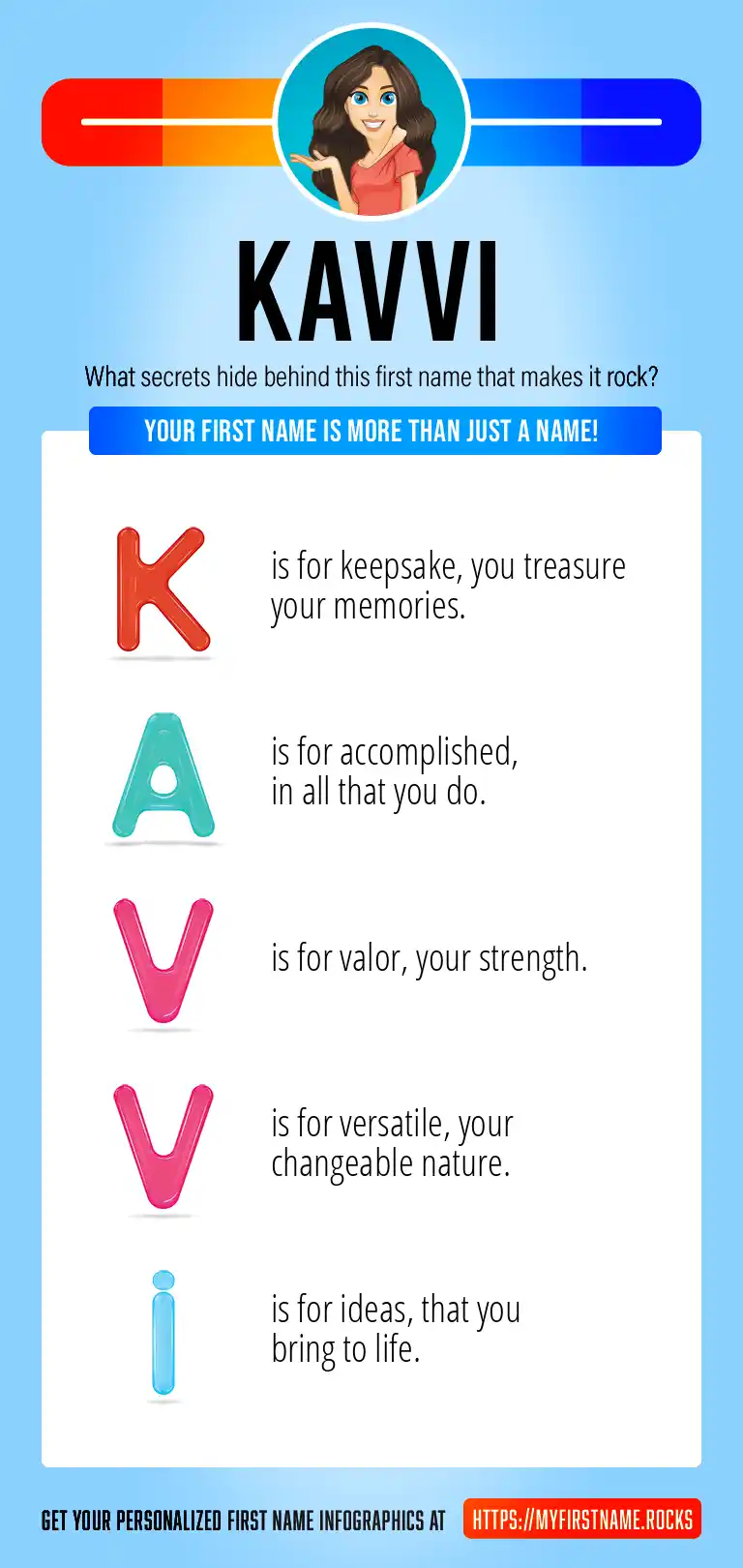 KAVVI

What secrets hide behind this first name that makes it rock?

YOUR FIRST NAME IS MORE THAN JUST A NAME!

K is for keepsake, you treasure your memories.

A is for accomplished, in all that you do.

V is for valor, your strength.

V is for versatile, your changeable nature.

i is for ideas, that you bring to life.

GET YOUR PERSONALIZED FIRST NAME INFOGRAPHICS AT HTTPS://MYFIRSTNAME.ROCKS