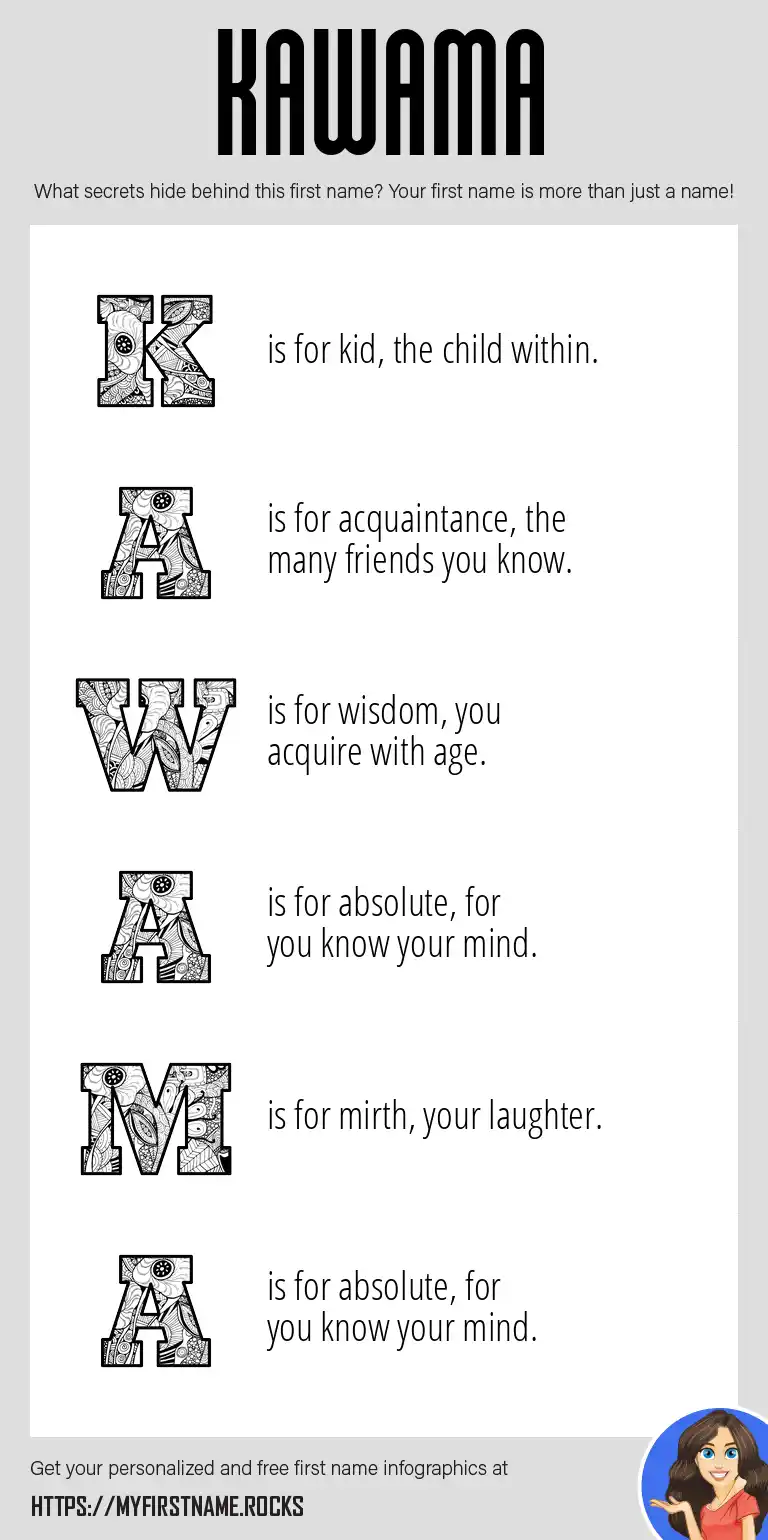 KAWAMA

What secrets hide behind this first name? Your first name is more than just a name!

K is for kid, the child within.

A is for acquaintance, the many friends you know.

W is for wisdom, you acquire with age.

A is for absolute, for you know your mind.

M is for mirth, your laughter.

A is for absolute, for you know your mind.

Get your personalized and free first name infographics at

HTTPS://MYFIRSTNAME.ROCKS