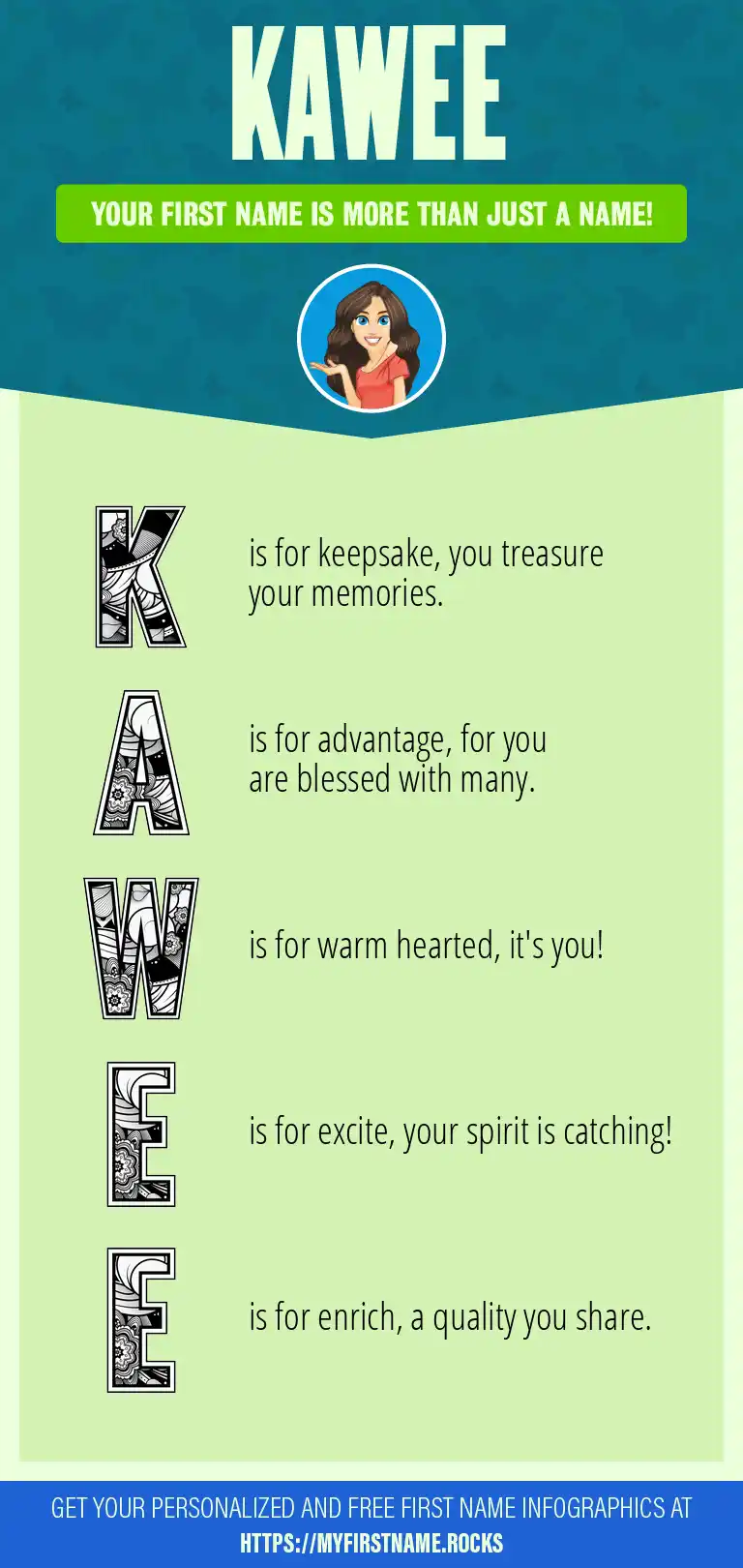 KAWEE

YOUR FIRST NAME IS MORE THAN JUST A NAME!

K is for keepsake, you treasure your memories.

A is for advantage, for you are blessed with many.

W is for warm hearted, it's you!

E is for excite, your spirit is catching!

E is for enrich, a quality you share.

GET YOUR PERSONALIZED AND FREE FIRST NAME INFOGRAPHICS AT HTTPS://MYFIRSTNAME.ROCKS