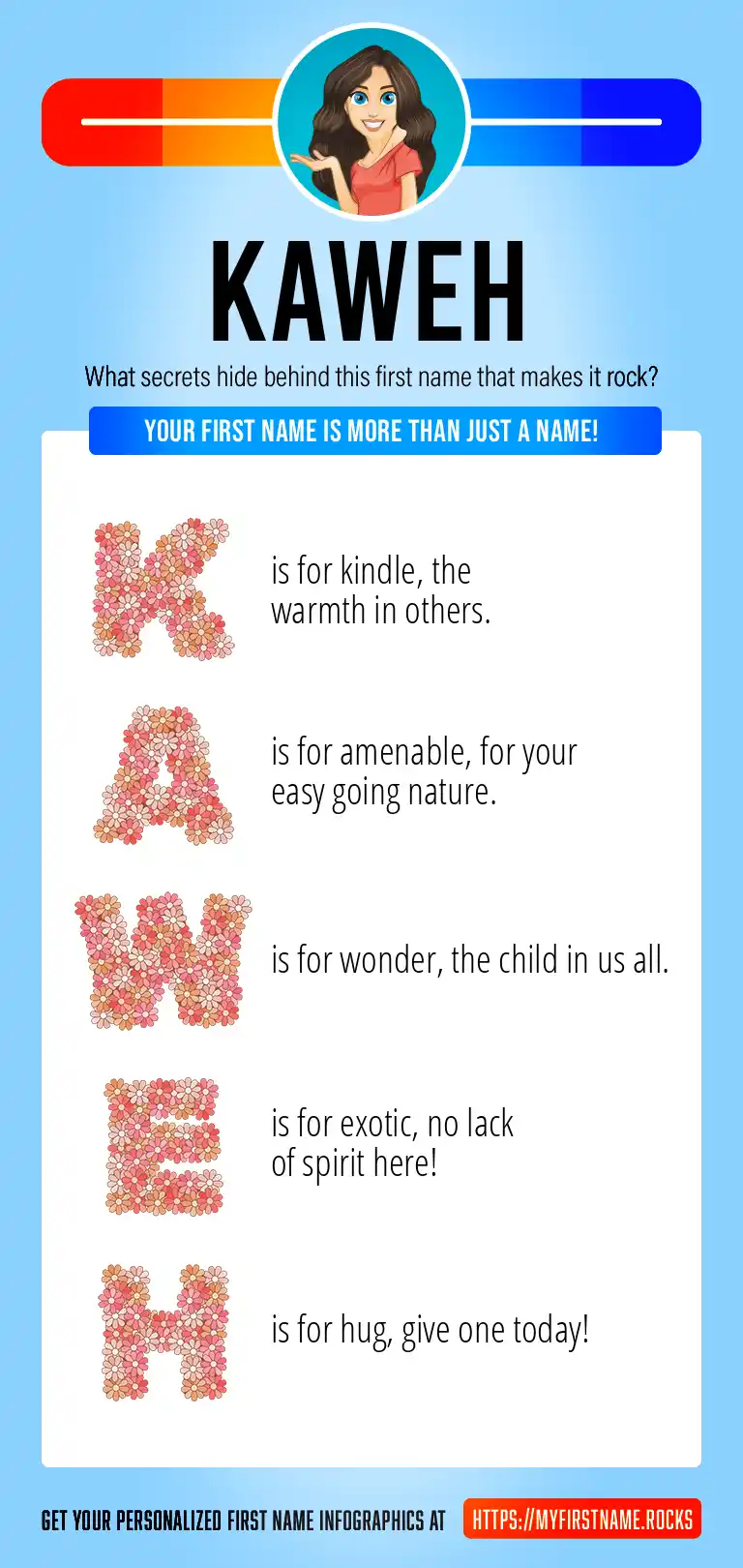 KAWEH

What secrets hide behind this first name that makes it rock?

YOUR FIRST NAME IS MORE THAN JUST A NAME!

K is for kindle, the warmth in others.

A is for amenable, for your easy going nature.

W is for wonder, the child in us all.

E is for exotic, no lack of spirit here!

H is for hug, give one today!

GET YOUR PERSONALIZED FIRST NAME INFOGRAPHICS AT HTTPS://MYFIRSTNAME.ROCKS