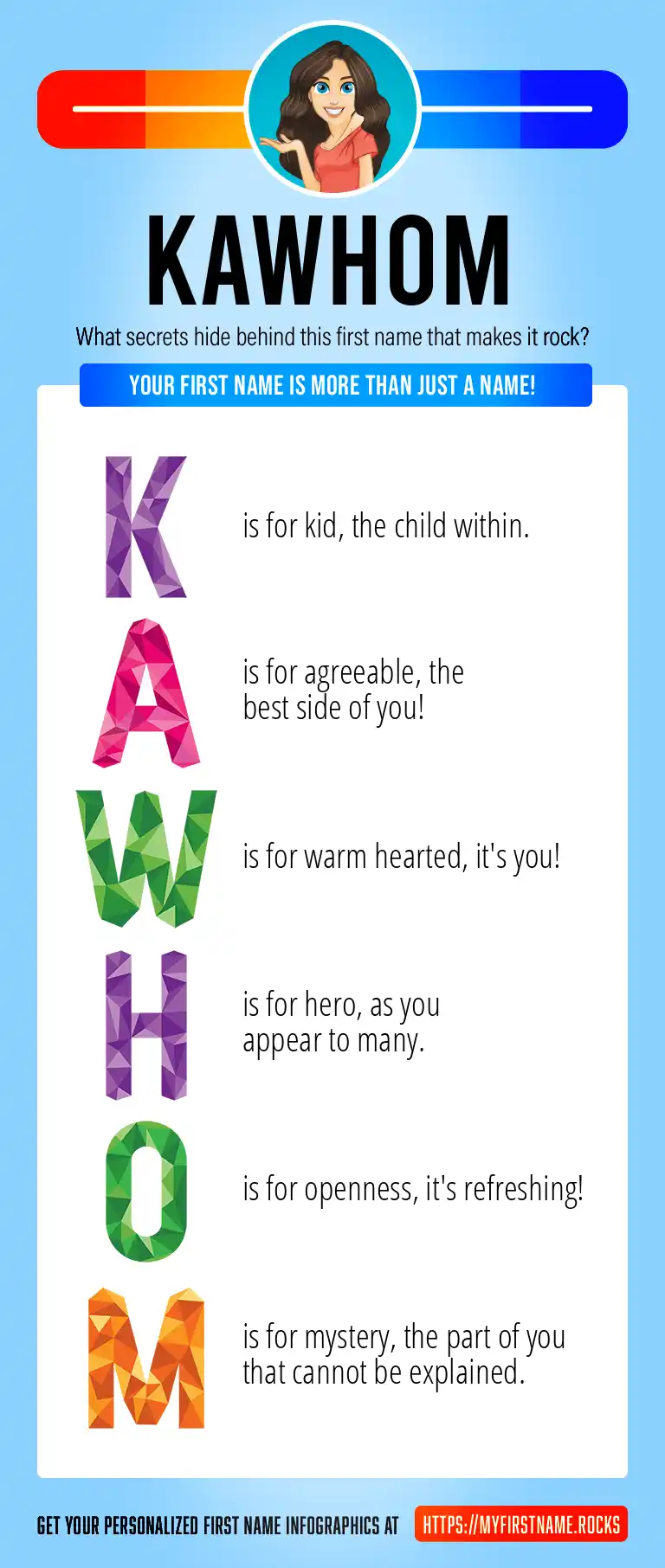 KAWHOM

What secrets hide behind this first name that makes it rock?

YOUR FIRST NAME IS MORE THAN JUST A NAME!

K is for kid, the child within.

A is for agreeable, the best side of you!

W is for warm hearted, it's you!

H is for hero, as you appear to many.

O is for openness, it's refreshing!

M is for mystery, the part of you that cannot be explained.

GET YOUR PERSONALIZED FIRST NAME INFOGRAPHICS AT HTTPS://MYFIRSTNAME.ROCKS