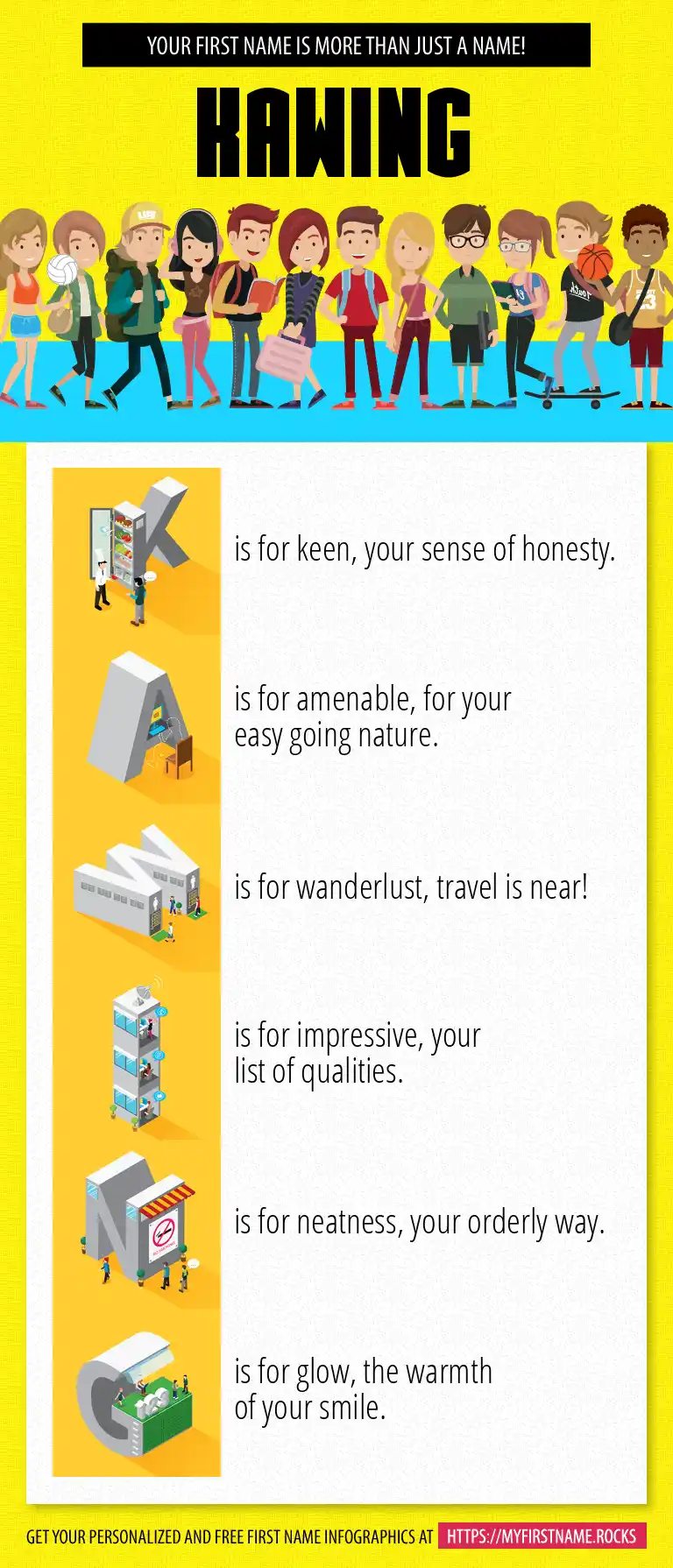 YOUR FIRST NAME IS MORE THAN JUST A NAME!

KAWING

K is for keen, your sense of honesty.

A is for amenable, for your easy going nature.

W is for wanderlust, travel is near!

I is for impressive, your list of qualities.

N is for neatness, your orderly way.

G is for glow, the warmth of your smile.

GET YOUR PERSONALIZED AND FREE FIRST NAME INFOGRAPHICS AT HTTPS://MYFIRSTNAME.ROCKS