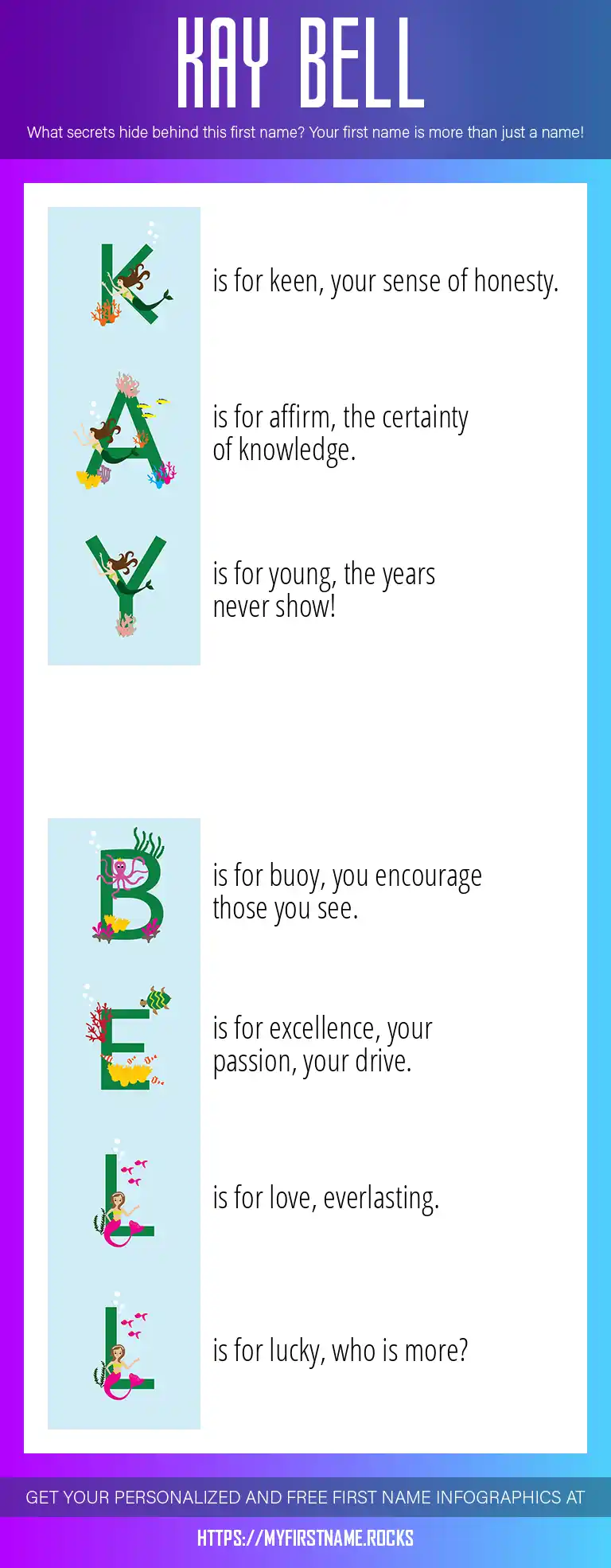 KAY BELL

What secrets hide behind this first name? Your first name is more than just a name!

K is for keen, your sense of honesty.

A is for affirm, the certainty of knowledge.

Y is for young, the years never show!

B is for buoy, you encourage those you see.

E is for excellence, your passion, your drive.

L is for love, everlasting.

L is for lucky, who is more?

GET YOUR PERSONALIZED AND FREE FIRST NAME INFOGRAPHICS AT

HTTPS://MYFIRSTNAME.ROCKS