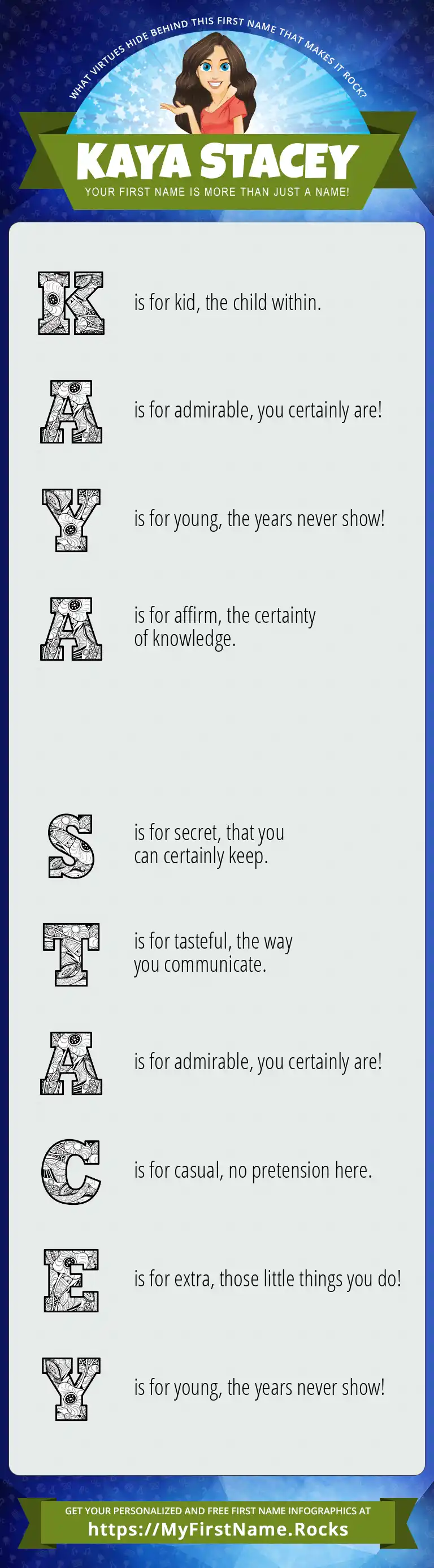 WHAT VIRTUES HIDE BEHIND THIS FIRST NAME THAT MAKES IT ROCK?

KAYA STACEY

YOUR FIRST NAME IS MORE THAN JUST A NAME!

K is for kid, the child within.

A is for admirable, you certainly are!

Y is for young, the years never show!

A is for affirm, the certainty of knowledge.

S is for secret, that you can certainly keep.

T is for tasteful, the way you communicate.

A is for admirable, you certainly are!

C is for casual, no pretension here.

E is for extra, those little things you do!

Y is for young, the years never show!

GET YOUR PERSONALIZED AND FREE FIRST NAME INFOGRAPHICS AT

https://MyFirstName.Rocks