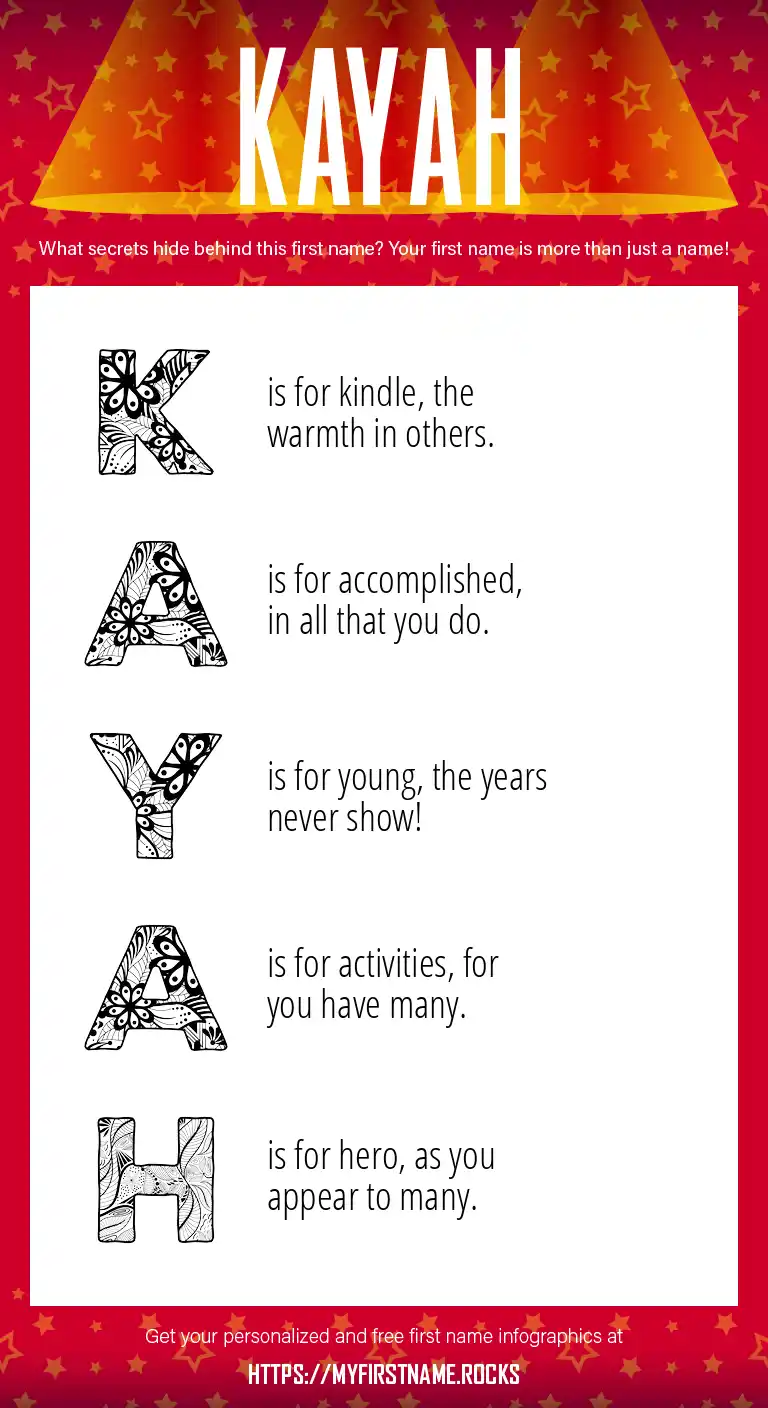 KAYAH

What secrets hide behind this first name? Your first name is more than just a name!

K is for kindle, the warmth in others.

A is for accomplished, in all that you do.

Y is for young, the years never show!

A is for activities, for you have many.

H is for hero, as you appear to many.

Get your personalized and free first name infographics at

HTTPS://MYFIRSTNAME.ROCKS