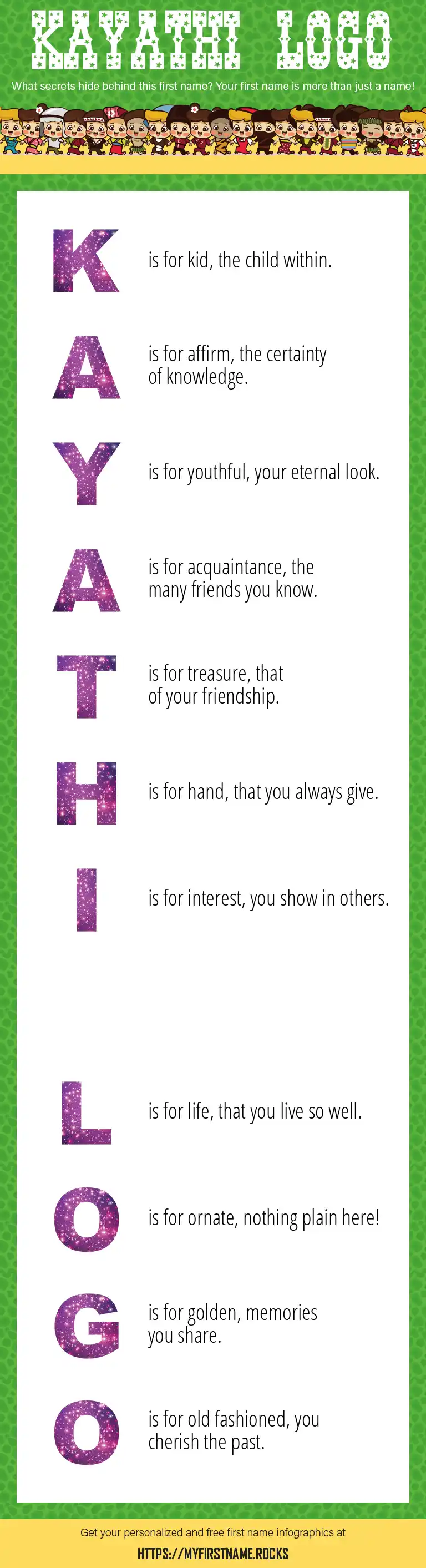 KAYATHI LOGO

What secrets hide behind this first name? Your first name is more than just a name!

K is for kid, the child within.

A is for affirm, the certainty of knowledge.

Y is for youthful, your eternal look.

A is for acquaintance, the many friends you know.

T is for treasure, that of your friendship.

H is for hand, that you always give.

I is for interest, you show in others.

L is for life, that you live so well.

O is for ornate, nothing plain here!

G is for golden, memories you share.

O is for old fashioned, you cherish the past.

Get your personalized and free first name infographics at

HTTPS://MYFIRSTNAME.ROCKS