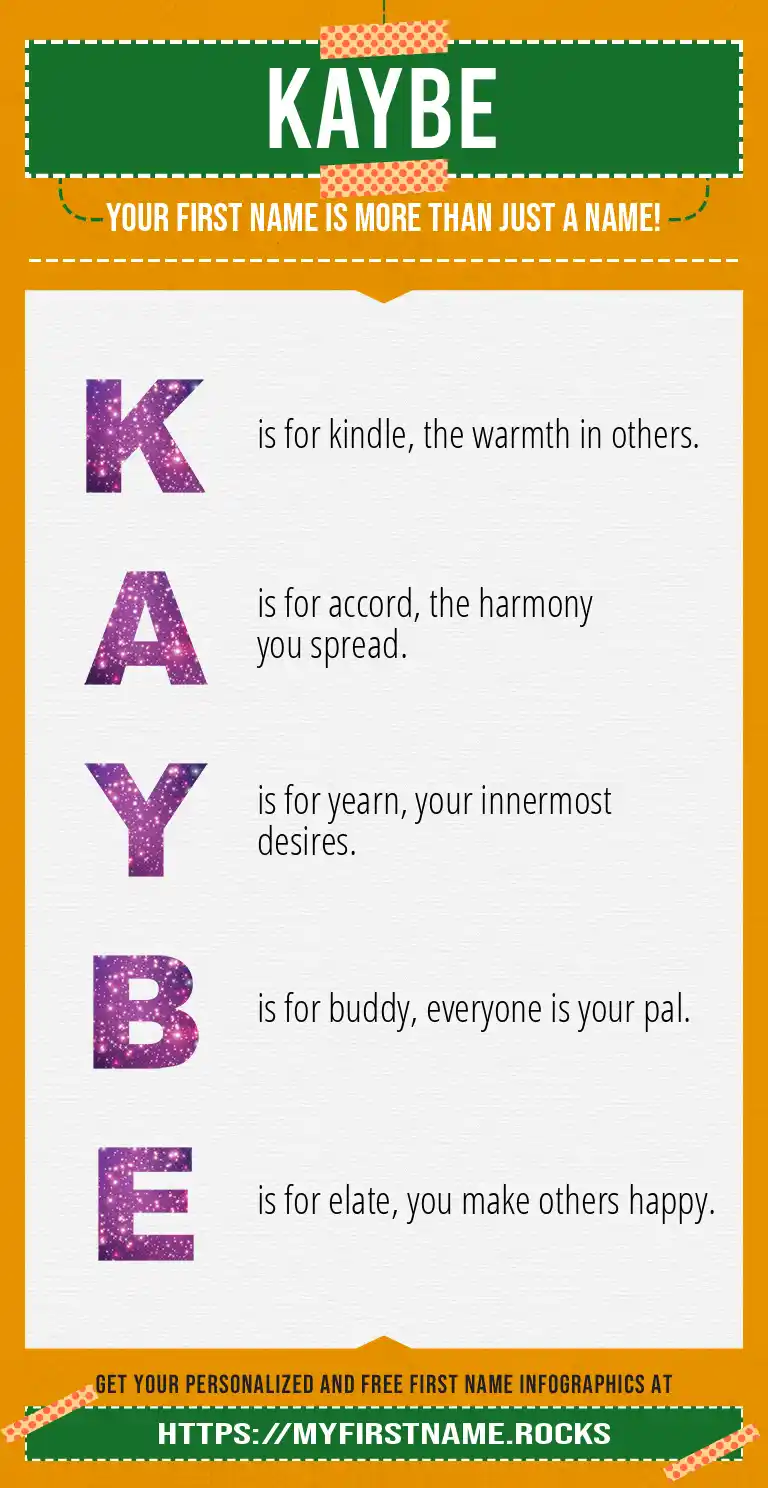 KAYBE

YOUR FIRST NAME IS MORE THAN JUST A NAME!

K is for kindle, the warmth in others.

A is for accord, the harmony you spread.

Y is for yearn, your innermost desires.

B is for buddy, everyone is your pal.

E is for elate, you make others happy.

GET YOUR PERSONALIZED AND FREE FIRST NAME INFOGRAPHICS AT

HTTPS://MYFIRSTNAME.ROCKS