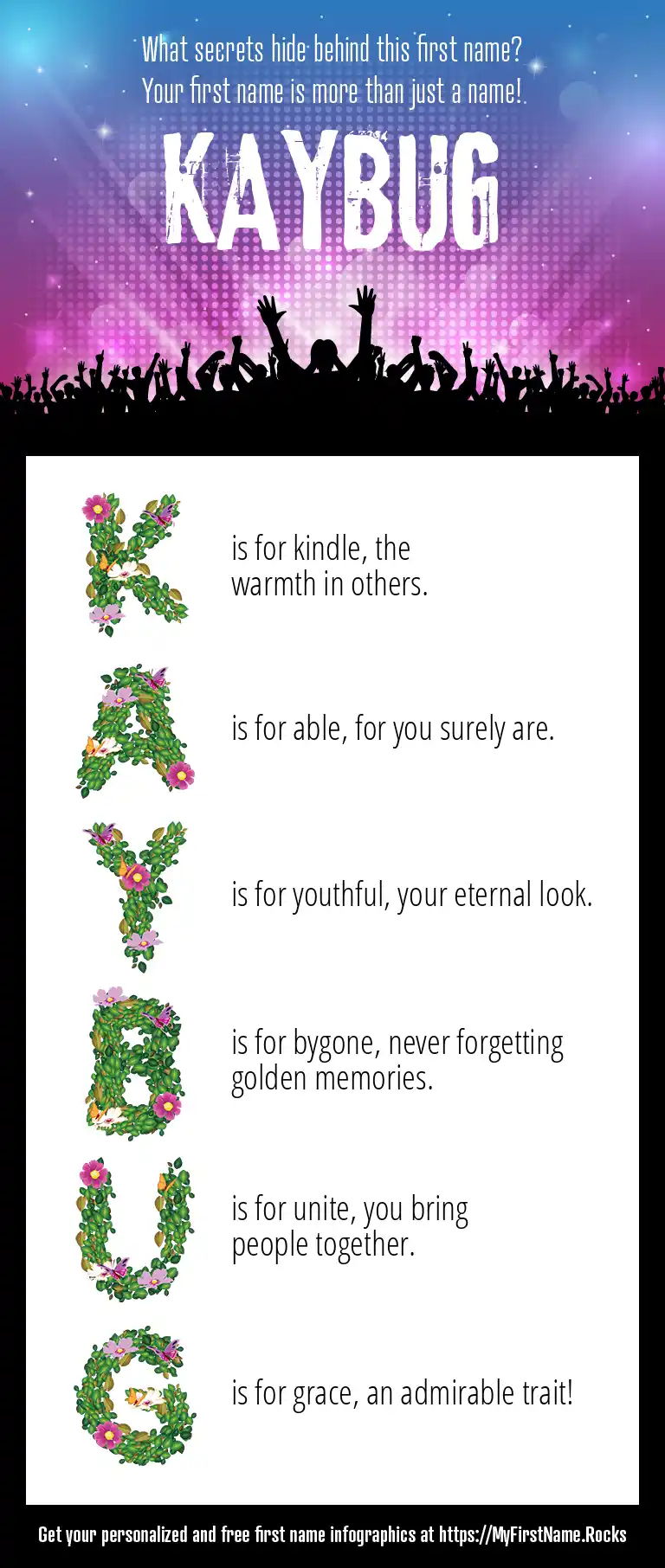 What secrets hide behind this first name?
Your first name is more than just a name!

KAYBUG

K is for kindle, the warmth in others.

A is for able, for you surely are.

Y is for youthful, your eternal look.

B is for bygone, never forgetting golden memories.

U is for unite, you bring people together.

G is for grace, an admirable trait!

Get your personalized and free first name infographics at https://MyFirstName.Rocks