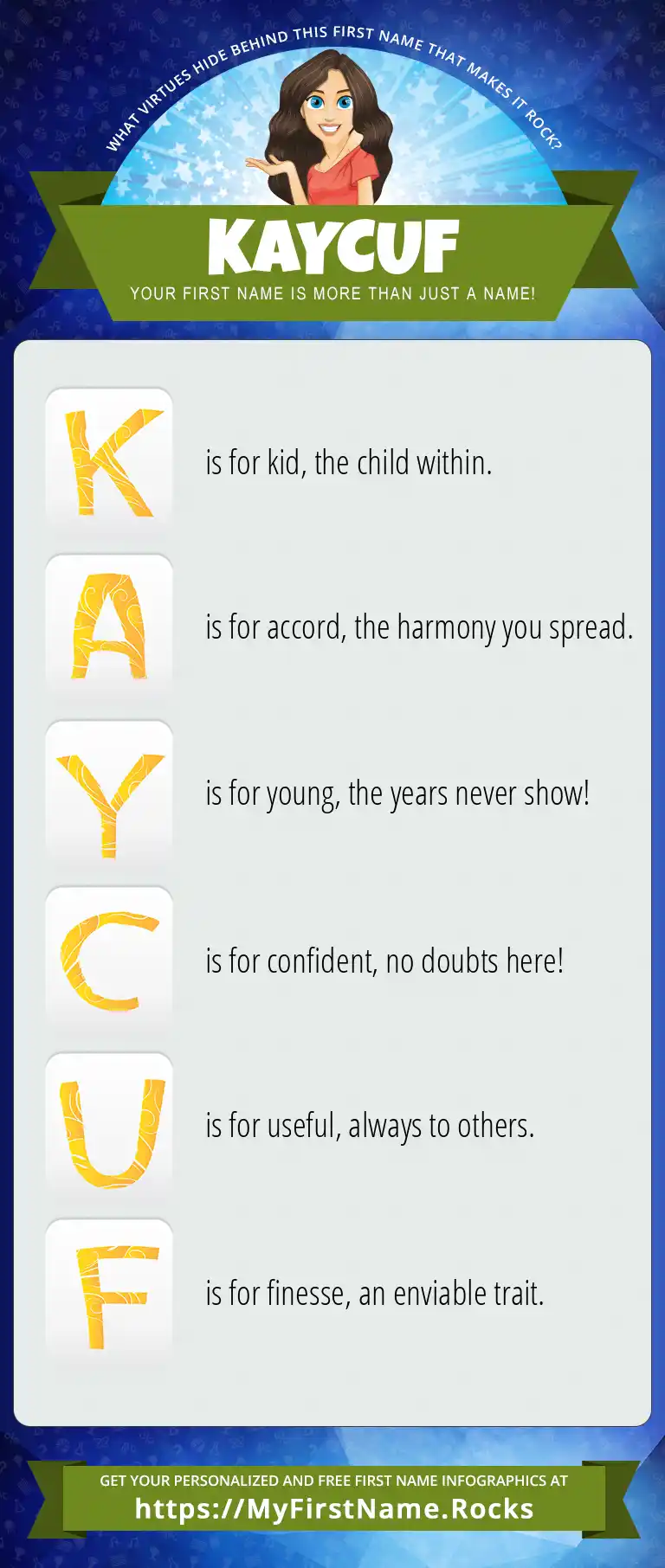 WHAT VIRTUES HIDE BEHIND THIS FIRST NAME THAT MAKES IT ROCK?

KAYCUF

YOUR FIRST NAME IS MORE THAN JUST A NAME!

K is for kid, the child within.

A is for accord, the harmony you spread.

Y is for young, the years never show!

C is for confident, no doubts here!

U is for useful, always to others.

F is for finesse, an enviable trait.

GET YOUR PERSONALIZED AND FREE FIRST NAME INFOGRAPHICS AT
https://MyFirstName.Rocks