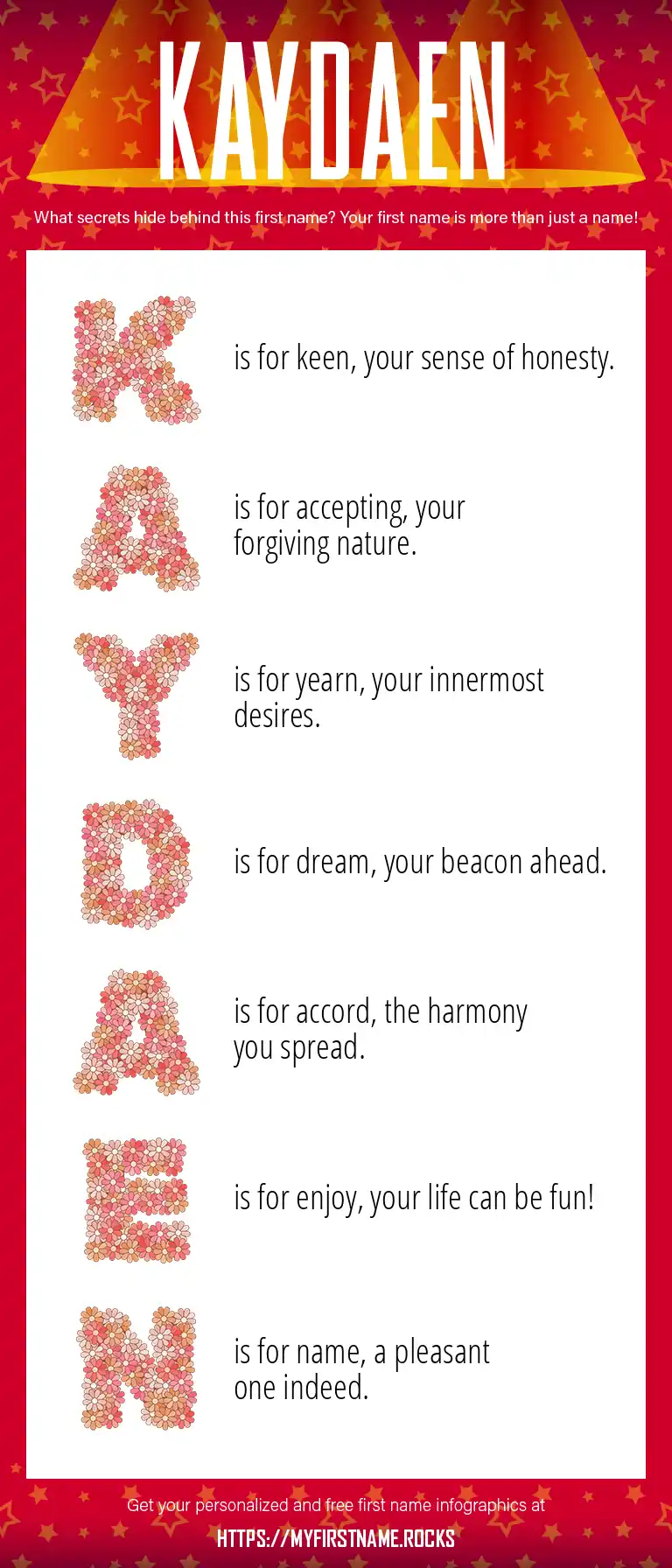 KAYDAEN

What secrets hide behind this first name? Your first name is more than just a name!

K is for keen, your sense of honesty.

A is for accepting, your forgiving nature.

Y is for yearn, your innermost desires.

D is for dream, your beacon ahead.

A is for accord, the harmony you spread.

E is for enjoy, your life can be fun!

N is for name, a pleasant one indeed.

Get your personalized and free first name infographics at

HTTPS://MYFIRSTNAME.ROCKS