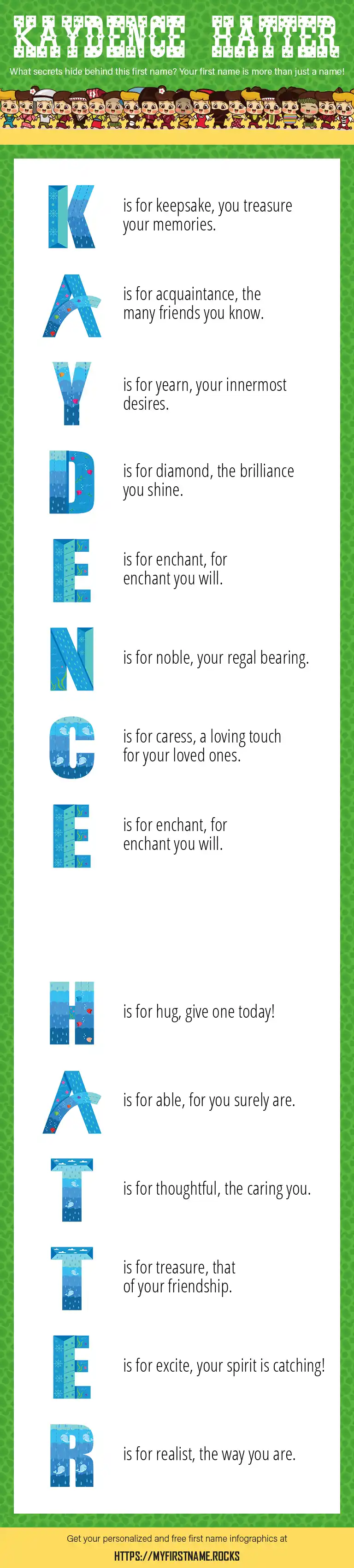 KAYDENCE HATTER

What secrets hide behind this first name? Your first name is more than just a name!

K is for keepsake, you treasure your memories.

A is for acquaintance, the many friends you know.

Y is for yearn, your innermost desires.

D is for diamond, the brilliance you shine.

E is for enchant, for enchant you will.

N is for noble, your regal bearing.

C is for caress, a loving touch for your loved ones.

E is for enchant, for enchant you will.

H is for hug, give one today!

A is for able, for you surely are.

T is for thoughtful, the caring you.

T is for treasure, that of your friendship.

E is for excite, your spirit is catching!

R is for realist, the way you are.

Get your personalized and free first name infographics at

HTTPS://MYFIRSTNAME.ROCKS