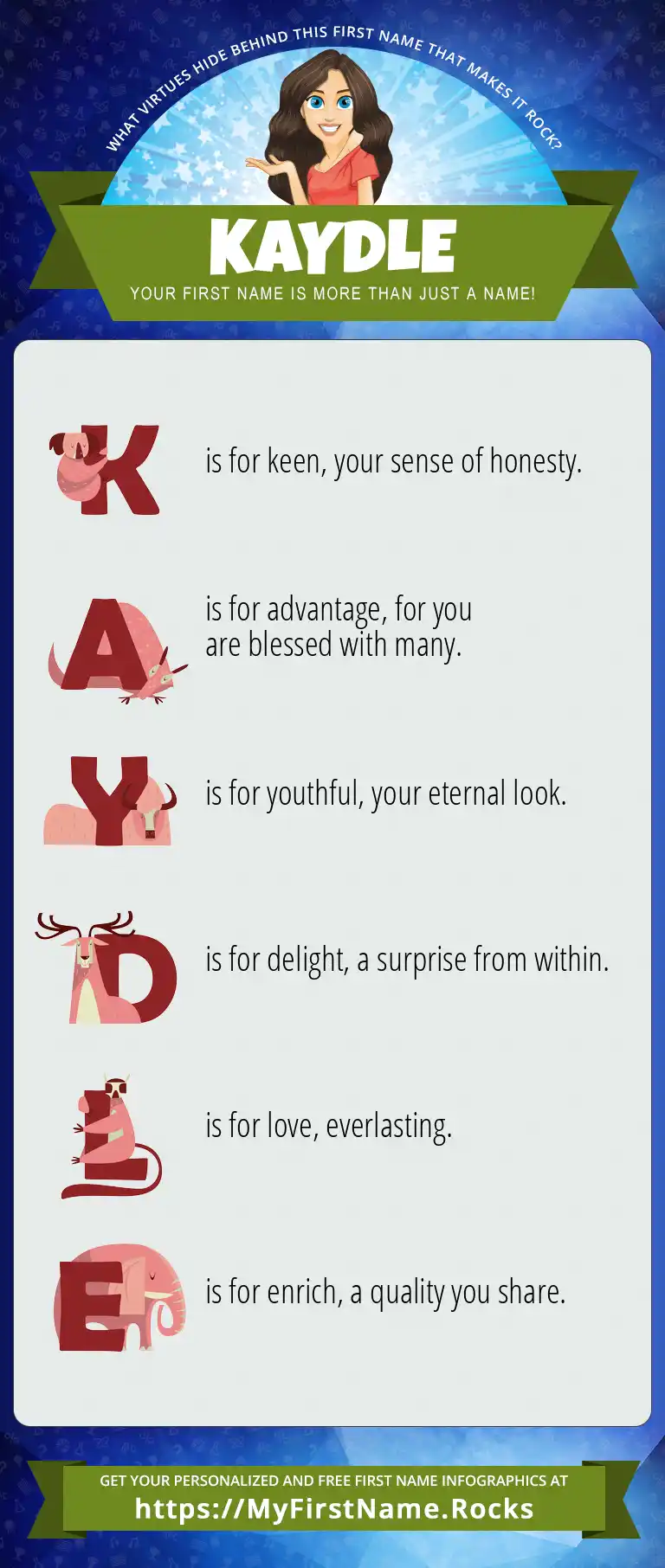 WHAT VIRTUES HIDE BEHIND THIS FIRST NAME THAT MAKES IT ROCK?

KAYDLE

YOUR FIRST NAME IS MORE THAN JUST A NAME!

K is for keen, your sense of honesty.

A is for advantage, for you are blessed with many.

Y is for youthful, your eternal look.

D is for delight, a surprise from within.

L is for love, everlasting.

E is for enrich, a quality you share.

GET YOUR PERSONALIZED AND FREE FIRST NAME INFOGRAPHICS AT
https://MyFirstName.Rocks