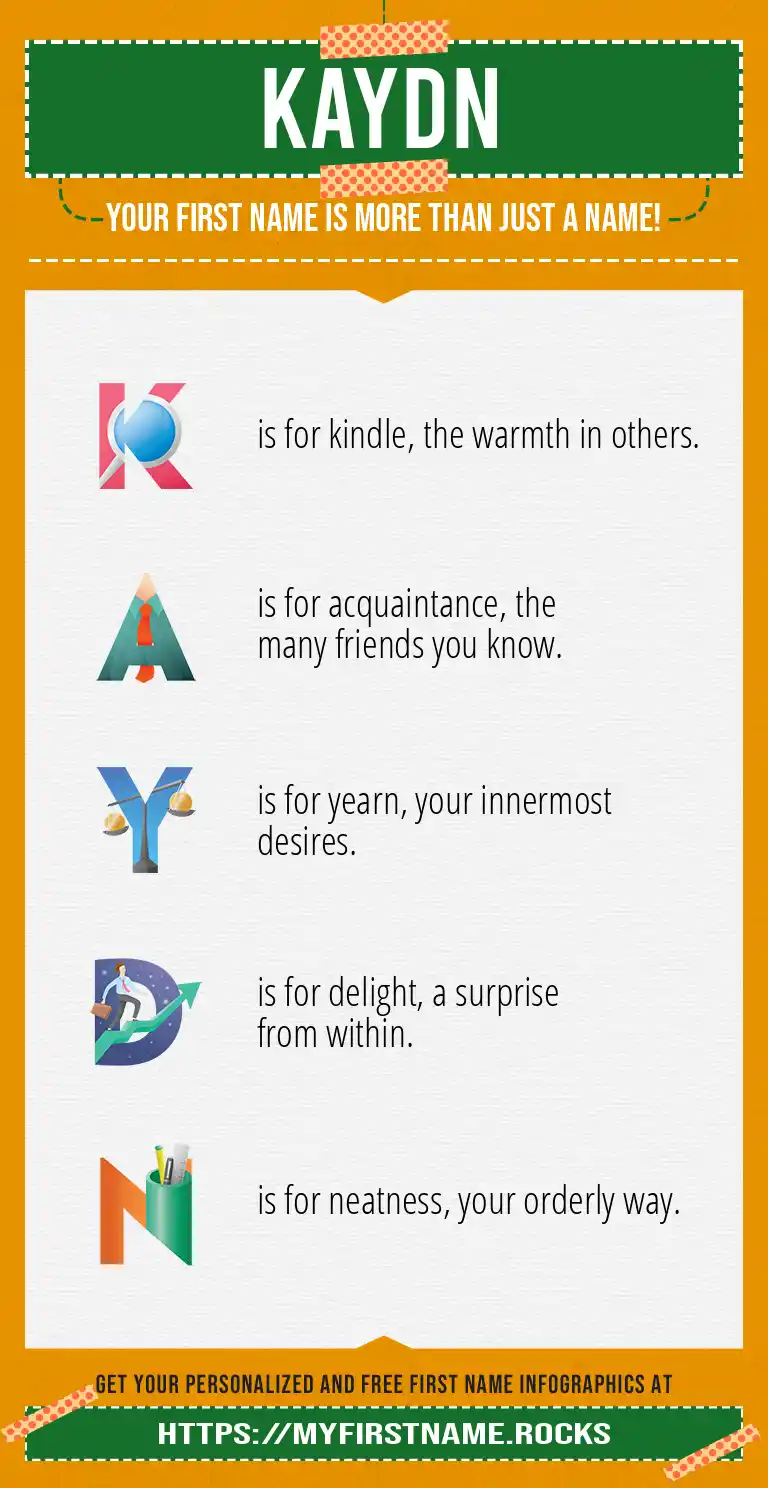 KAYDN

YOUR FIRST NAME IS MORE THAN JUST A NAME!

K is for kindle, the warmth in others.

A is for acquaintance, the many friends you know.

Y is for yearn, your innermost desires.

D is for delight, a surprise from within.

N is for neatness, your orderly way.

GET YOUR PERSONALIZED AND FREE FIRST NAME INFOGRAPHICS AT

HTTPS://MYFIRSTNAME.ROCKS