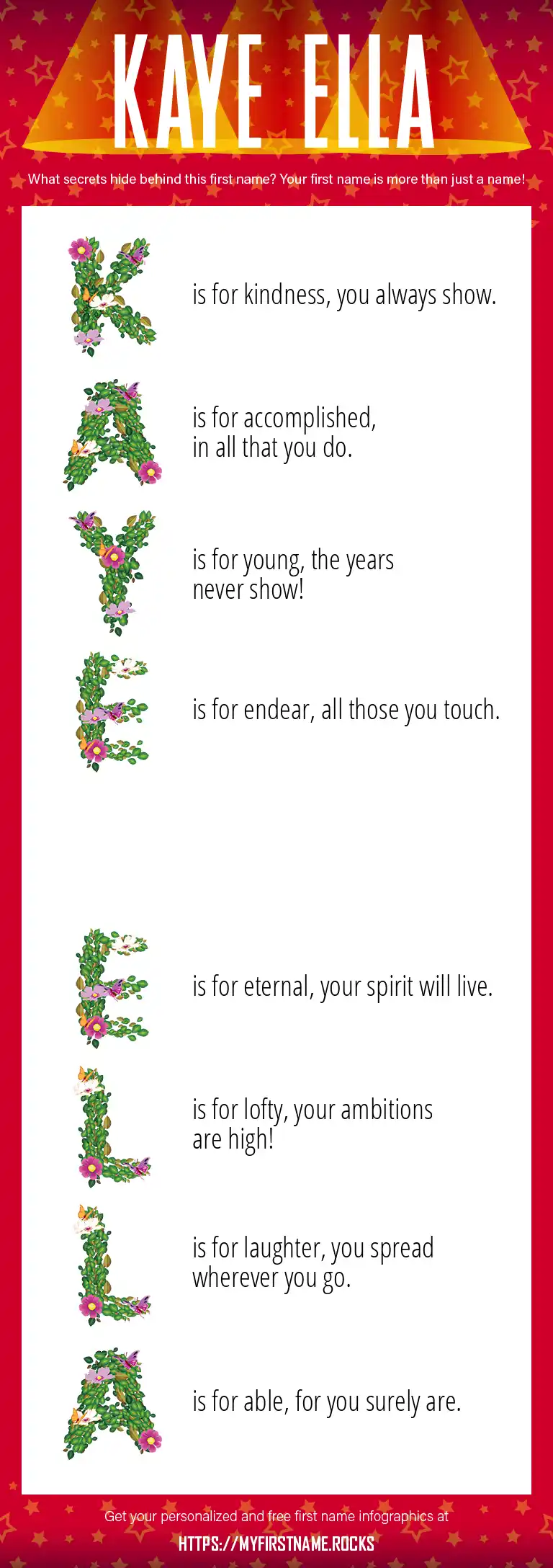 KAYE ELLA

What secrets hide behind this first name? Your first name is more than just a name!

K is for kindness, you always show.

A is for accomplished, in all that you do.

Y is for young, the years never show!

E is for endear, all those you touch.

E is for eternal, your spirit will live.

L is for lofty, your ambitions are high!

L is for laughter, you spread wherever you go.

A is for able, for you surely are.

Get your personalized and free first name infographics at

HTTPS://MYFIRSTNAME.ROCKS