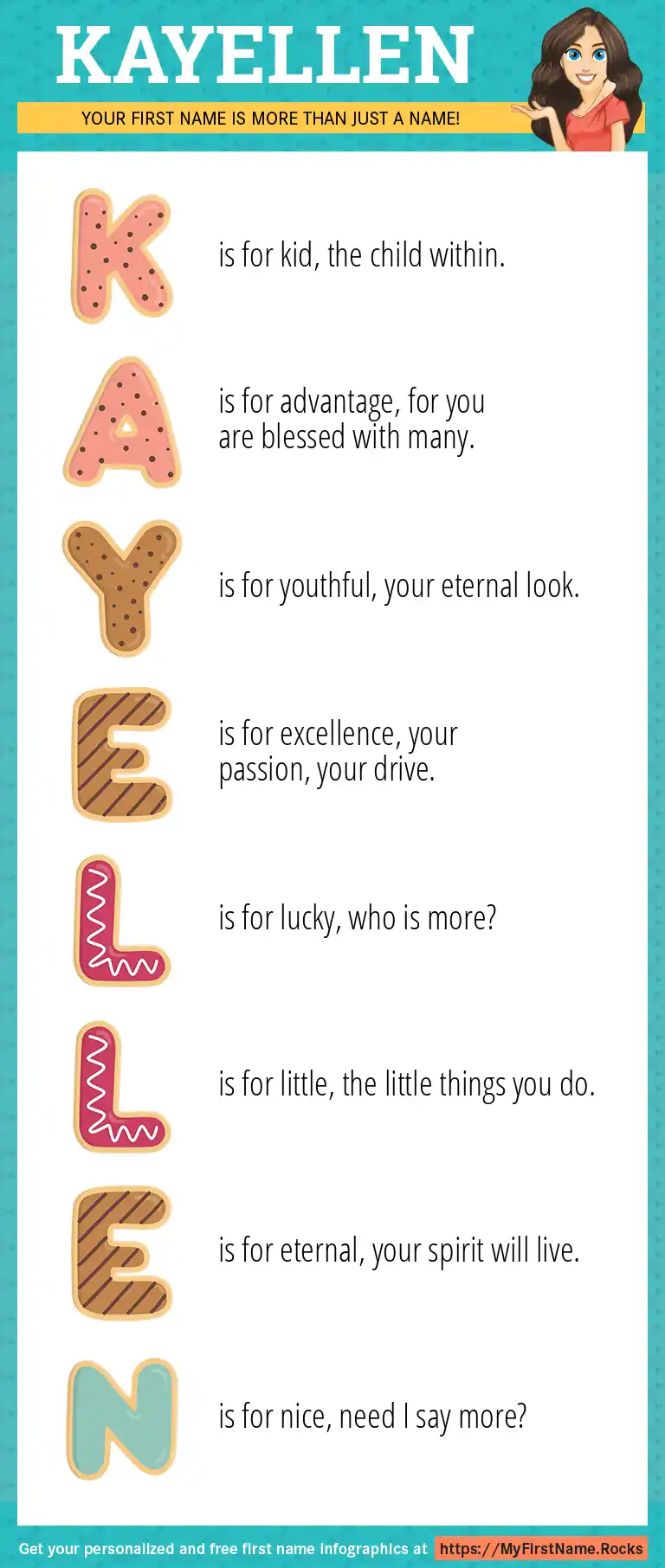 KAYELLEN

YOUR FIRST NAME IS MORE THAN JUST A NAME!

K is for kid, the child within.

A is for advantage, for you are blessed with many.

Y is for youthful, your eternal look.

E is for excellence, your passion, your drive.

L is for lucky, who is more?

L is for little, the little things you do.

E is for eternal, your spirit will live.

N is for nice, need I say more?

Get your personalized and free first name infographics at https://MyFirstName.Rocks