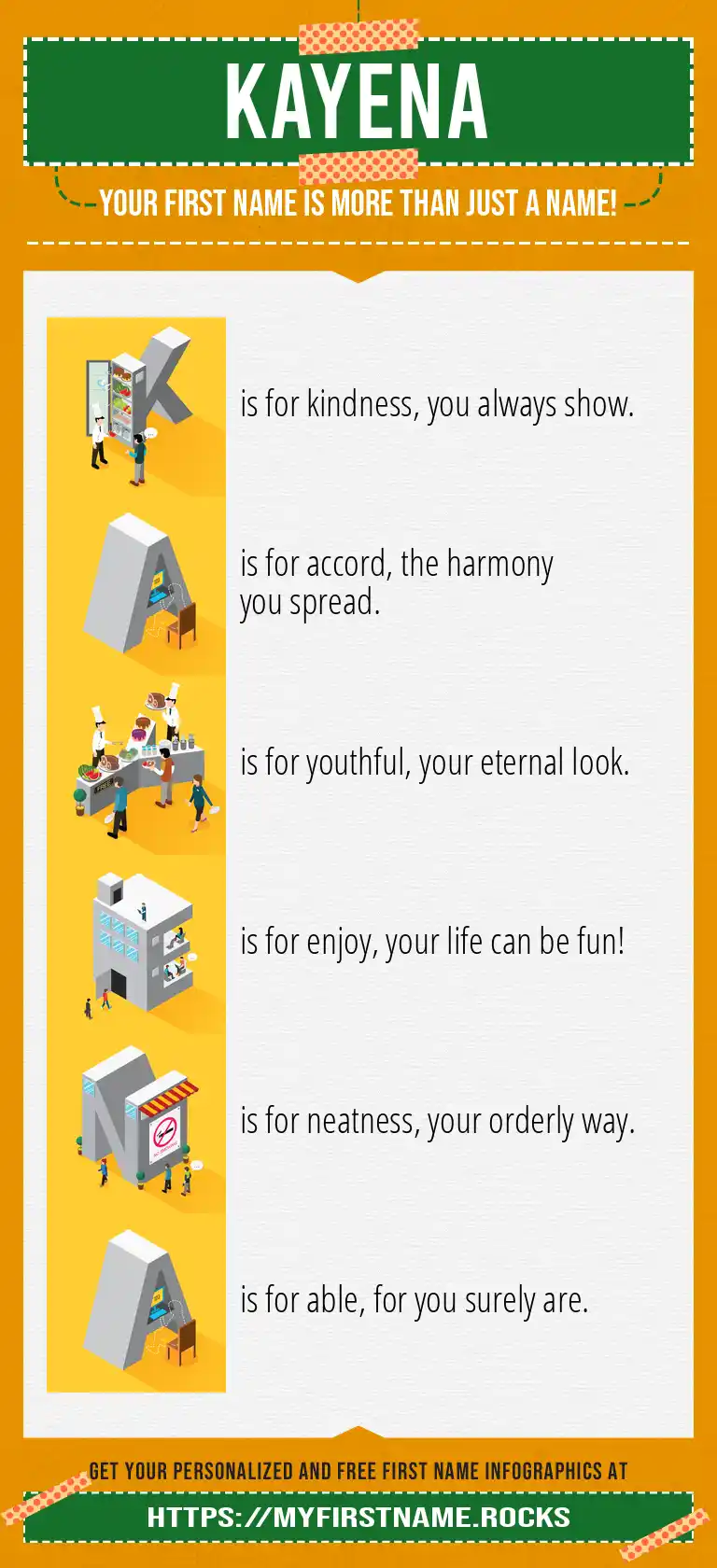 KAYENA

YOUR FIRST NAME IS MORE THAN JUST A NAME!

K is for kindness, you always show.

A is for accord, the harmony you spread.

Y is for youthful, your eternal look.

E is for enjoy, your life can be fun!

N is for neatness, your orderly way.

A is for able, for you surely are.

GET YOUR PERSONALIZED AND FREE FIRST NAME INFOGRAPHICS AT

HTTPS://MYFIRSTNAME.ROCKS