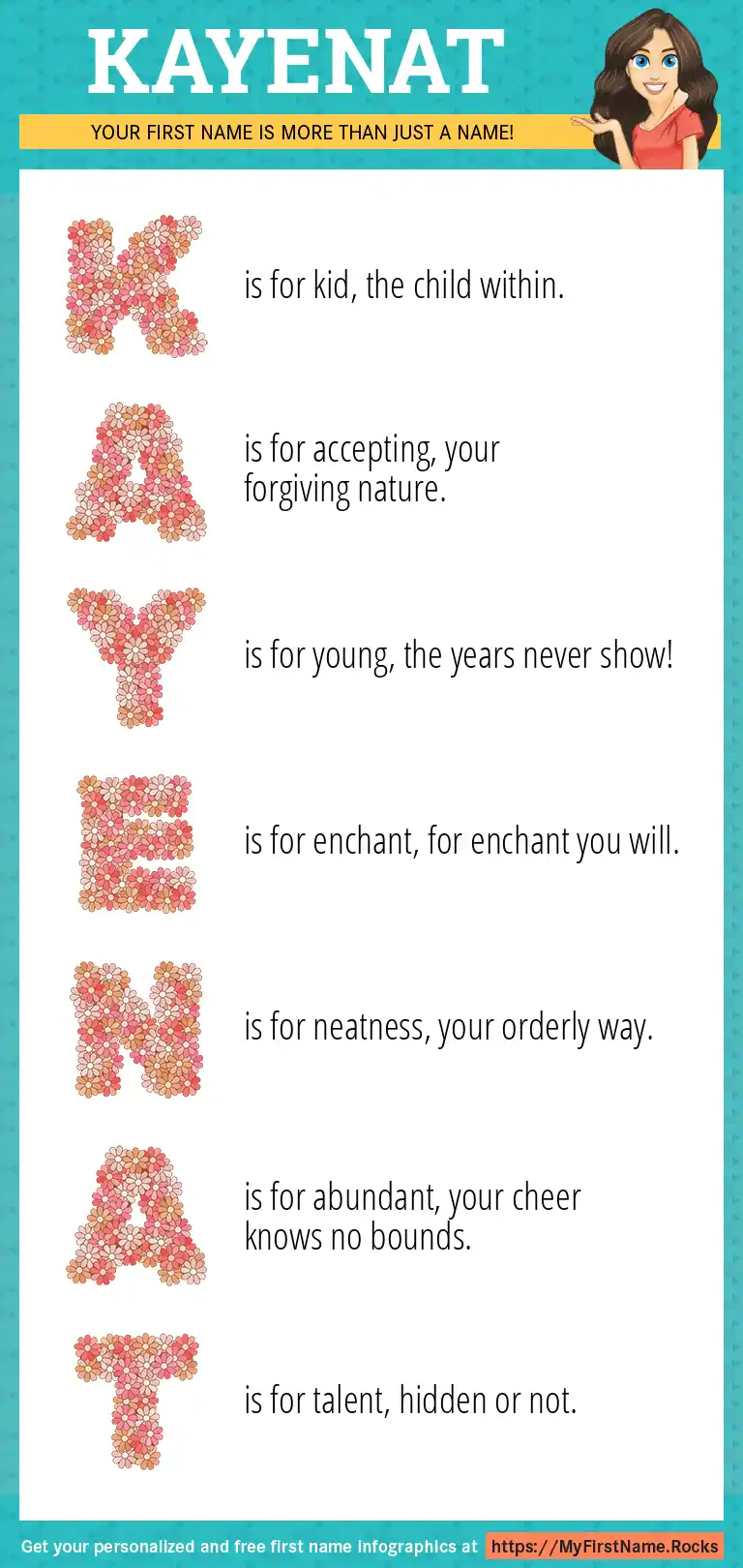 KAYENAT

YOUR FIRST NAME IS MORE THAN JUST A NAME!

K is for kid, the child within.

A is for accepting, your forgiving nature.

Y is for young, the years never show!

E is for enchant, for enchant you will.

N is for neatness, your orderly way.

A is for abundant, your cheer knows no bounds.

T is for talent, hidden or not.

Get your personalized and free first name infographics at https://MyFirstName.Rocks