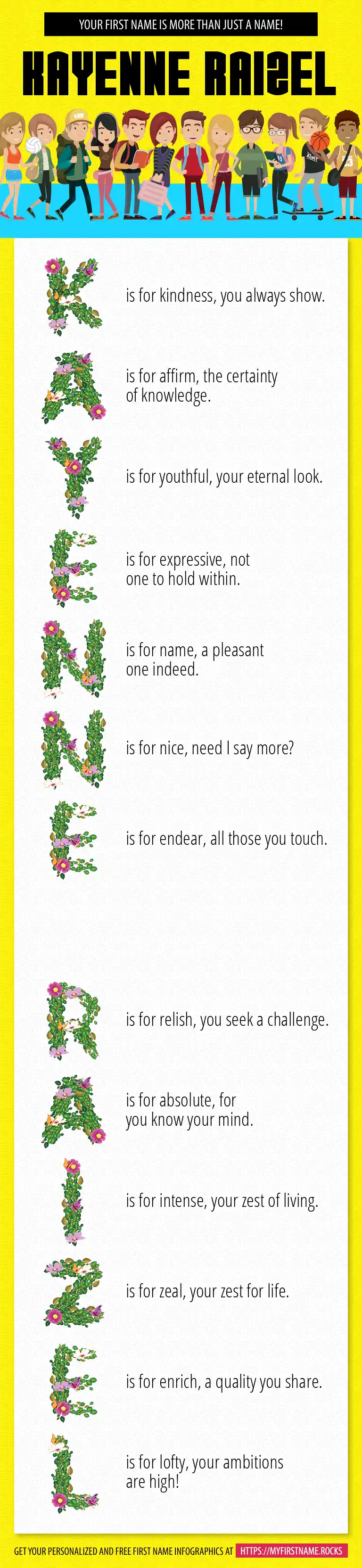 YOUR FIRST NAME IS MORE THAN JUST A NAME!

KAYENNE RAIZEL

K is for kindness, you always show.

A is for affirm, the certainty of knowledge.

Y is for youthful, your eternal look.

E is for expressive, not one to hold within.

N is for name, a pleasant one indeed.

N is for nice, need I say more?

E is for endear, all those you touch.

R is for relish, you seek a challenge.

A is for absolute, for you know your mind.

I is for intense, your zest of living.

Z is for zeal, your zest for life.

E is for enrich, a quality you share.

L is for lofty, your ambitions are high!

GET YOUR PERSONALIZED AND FREE FIRST NAME INFOGRAPHICS AT HTTPS://MYFIRSTNAME.ROCKS