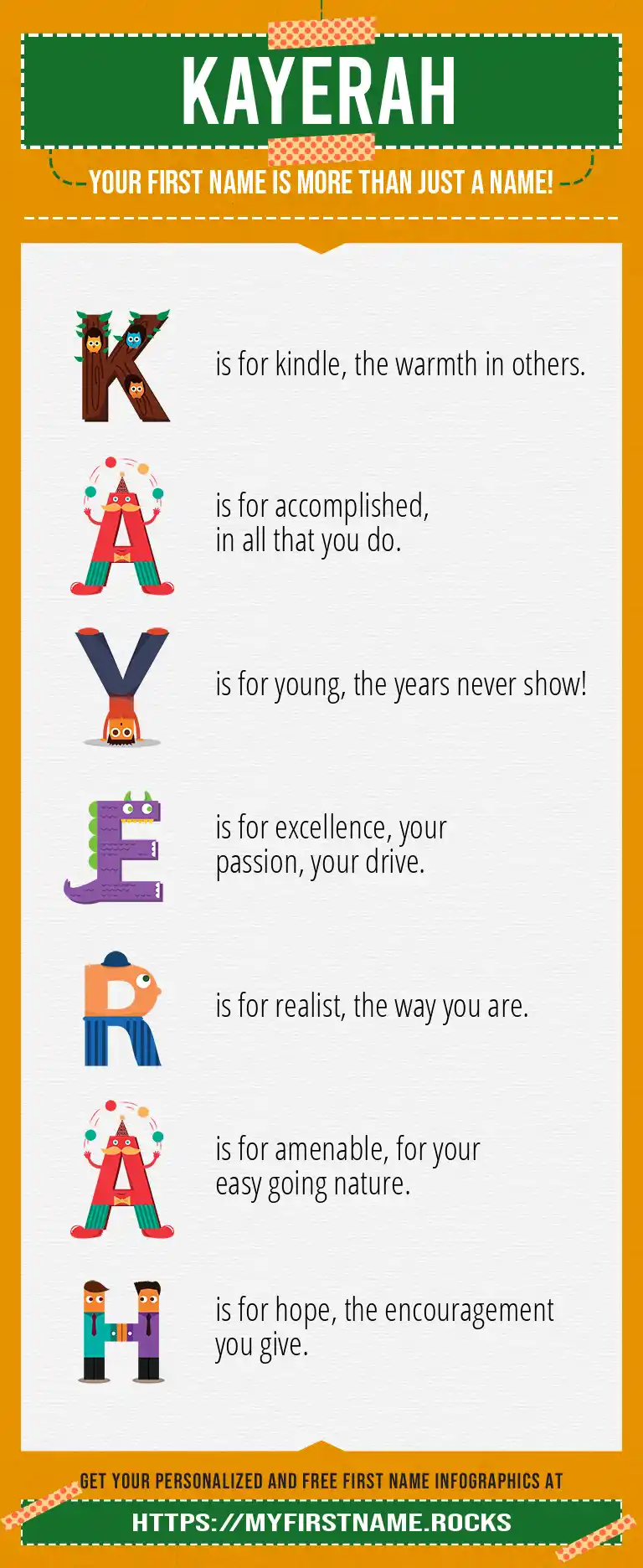 KAYERAH

YOUR FIRST NAME IS MORE THAN JUST A NAME!

K is for kindle, the warmth in others.

A is for accomplished, in all that you do.

Y is for young, the years never show!

E is for excellence, your passion, your drive.

R is for realist, the way you are.

A is for amenable, for your easy going nature.

H is for hope, the encouragement you give.

GET YOUR PERSONALIZED AND FREE FIRST NAME INFOGRAPHICS AT

HTTPS://MYFIRSTNAME.ROCKS