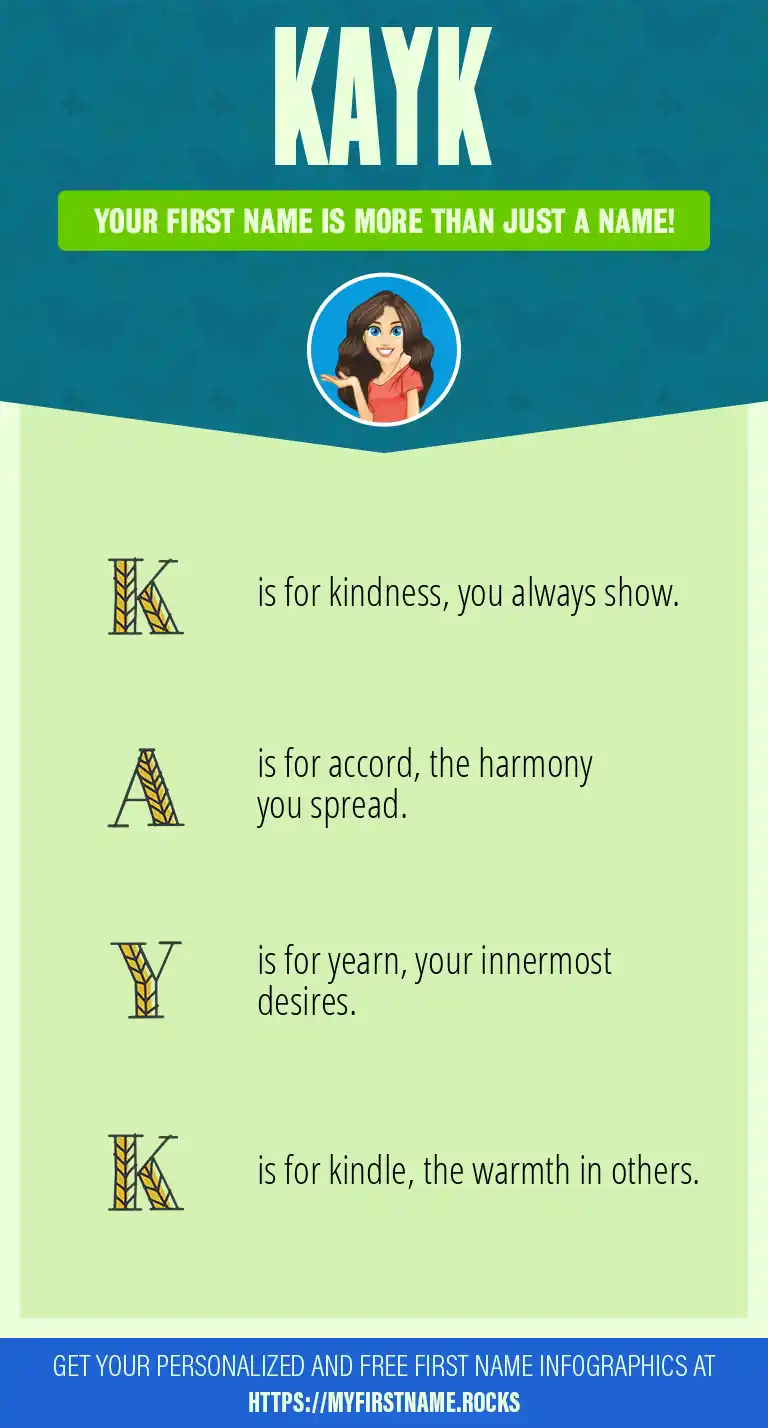 KAYK

YOUR FIRST NAME IS MORE THAN JUST A NAME!

K is for kindness, you always show.

A is for accord, the harmony you spread.

Y is for yearn, your innermost desires.

K is for kindle, the warmth in others.

GET YOUR PERSONALIZED AND FREE FIRST NAME INFOGRAPHICS AT HTTPS://MYFIRSTNAME.ROCKS