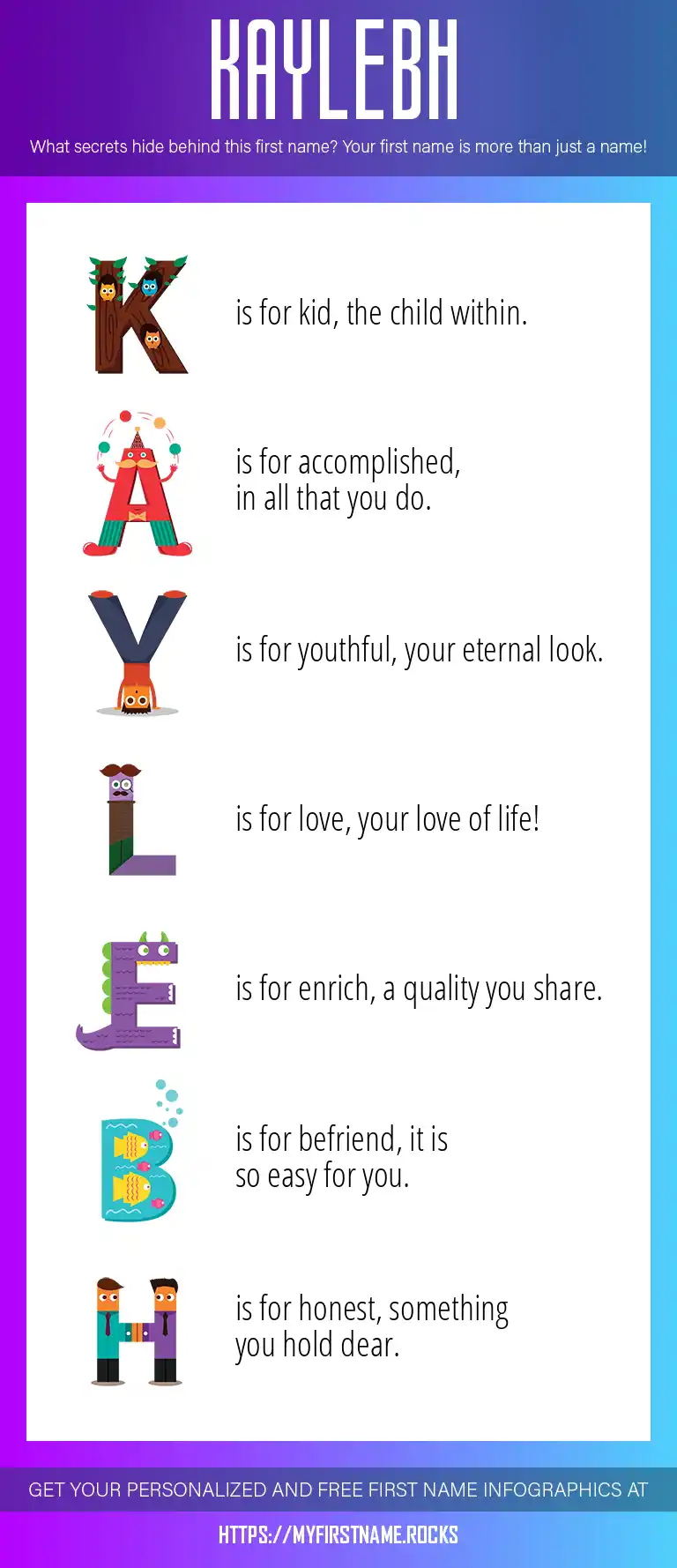 KAYLEBH

What secrets hide behind this first name? Your first name is more than just a name!

K is for kid, the child within.

A is for accomplished, in all that you do.

Y is for youthful, your eternal look.

L is for love, your love of life!

E is for enrich, a quality you share.

B is for befriend, it is so easy for you.

H is for honest, something you hold dear.

GET YOUR PERSONALIZED AND FREE FIRST NAME INFOGRAPHICS AT

HTTPS://MYFIRSTNAME.ROCKS