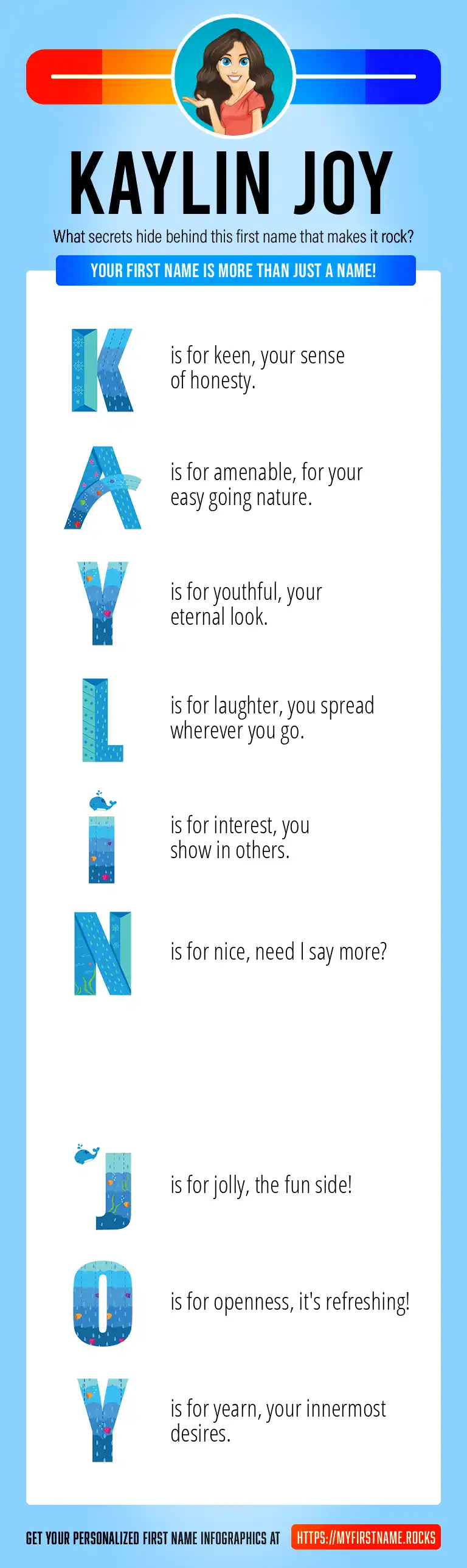 KAYLIN JOY

What secrets hide behind this first name that makes it rock?

YOUR FIRST NAME IS MORE THAN JUST A NAME!

K is for keen, your sense of honesty.

A is for amenable, for your easy going nature.

Y is for youthful, your eternal look.

L is for laughter, you spread wherever you go.

I is for interest, you show in others.

N is for nice, need I say more?

J is for jolly, the fun side!

O is for openness, it's refreshing!

Y is for yearn, your innermost desires.

GET YOUR PERSONALIZED FIRST NAME INFOGRAPHICS AT HTTPS://MYFIRSTNAME.ROCKS