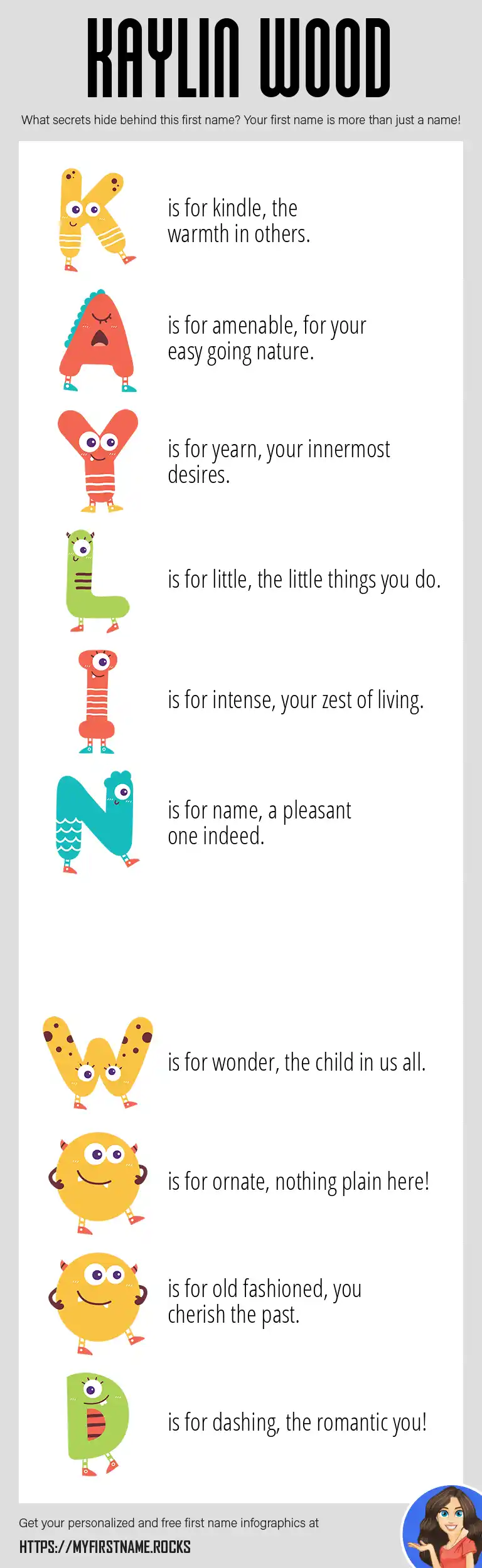 KAYLIN WOOD

What secrets hide behind this first name? Your first name is more than just a name!

K is for kindle, the warmth in others.

A is for amenable, for your easy going nature.

Y is for yearn, your innermost desires.

L is for little, the little things you do.

I is for intense, your zest of living.

N is for name, a pleasant one indeed.

W is for wonder, the child in us all.

O is for ornate, nothing plain here!

O is for old fashioned, you cherish the past.

D is for dashing, the romantic you!

Get your personalized and free first name infographics at

HTTPS://MYFIRSTNAME.ROCKS