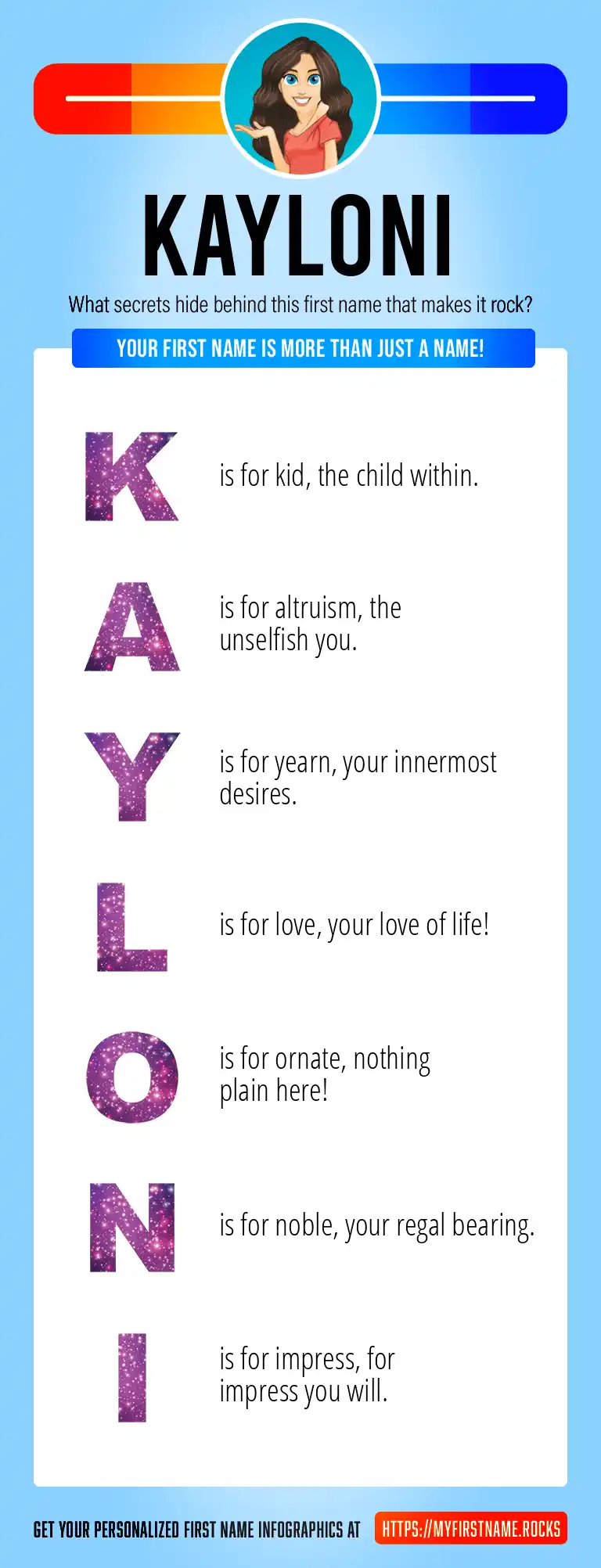 KAYLONI

What secrets hide behind this first name that makes it rock?

YOUR FIRST NAME IS MORE THAN JUST A NAME!

K is for kid, the child within.

A is for altruism, the unselfish you.

Y is for yearn, your innermost desires.

L is for love, your love of life!

O is for ornate, nothing plain here!

N is for noble, your regal bearing.

I is for impress, for impress you will.

GET YOUR PERSONALIZED FIRST NAME INFOGRAPHICS AT HTTPS://MYFIRSTNAME.ROCKS