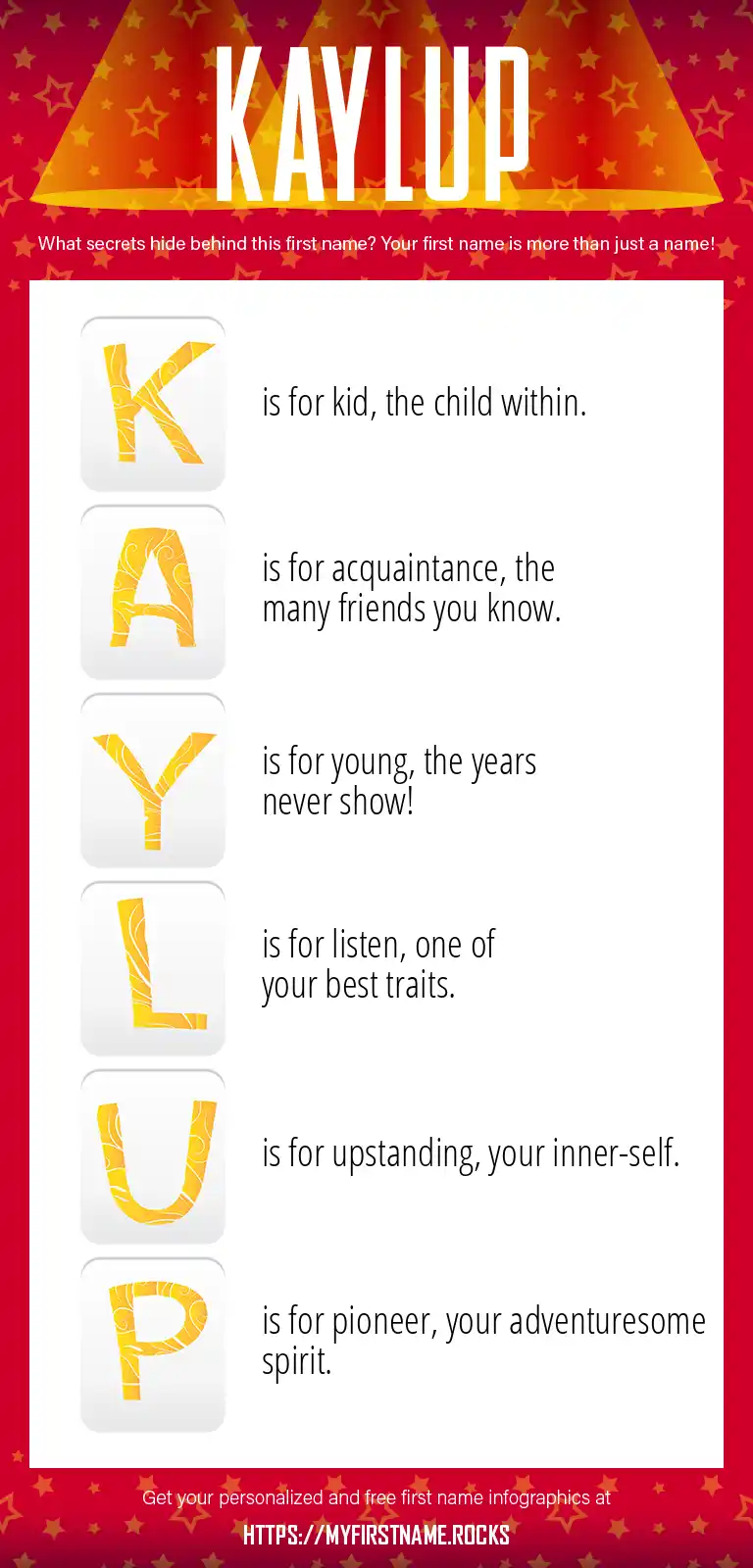 KAYLUP

What secrets hide behind this first name? Your first name is more than just a name!

K is for kid, the child within.

A is for acquaintance, the many friends you know.

Y is for young, the years never show!

L is for listen, one of your best traits.

U is for upstanding, your inner-self.

P is for pioneer, your adventuresome spirit.

Get your personalized and free first name infographics at

HTTPS://MYFIRSTNAME.ROCKS